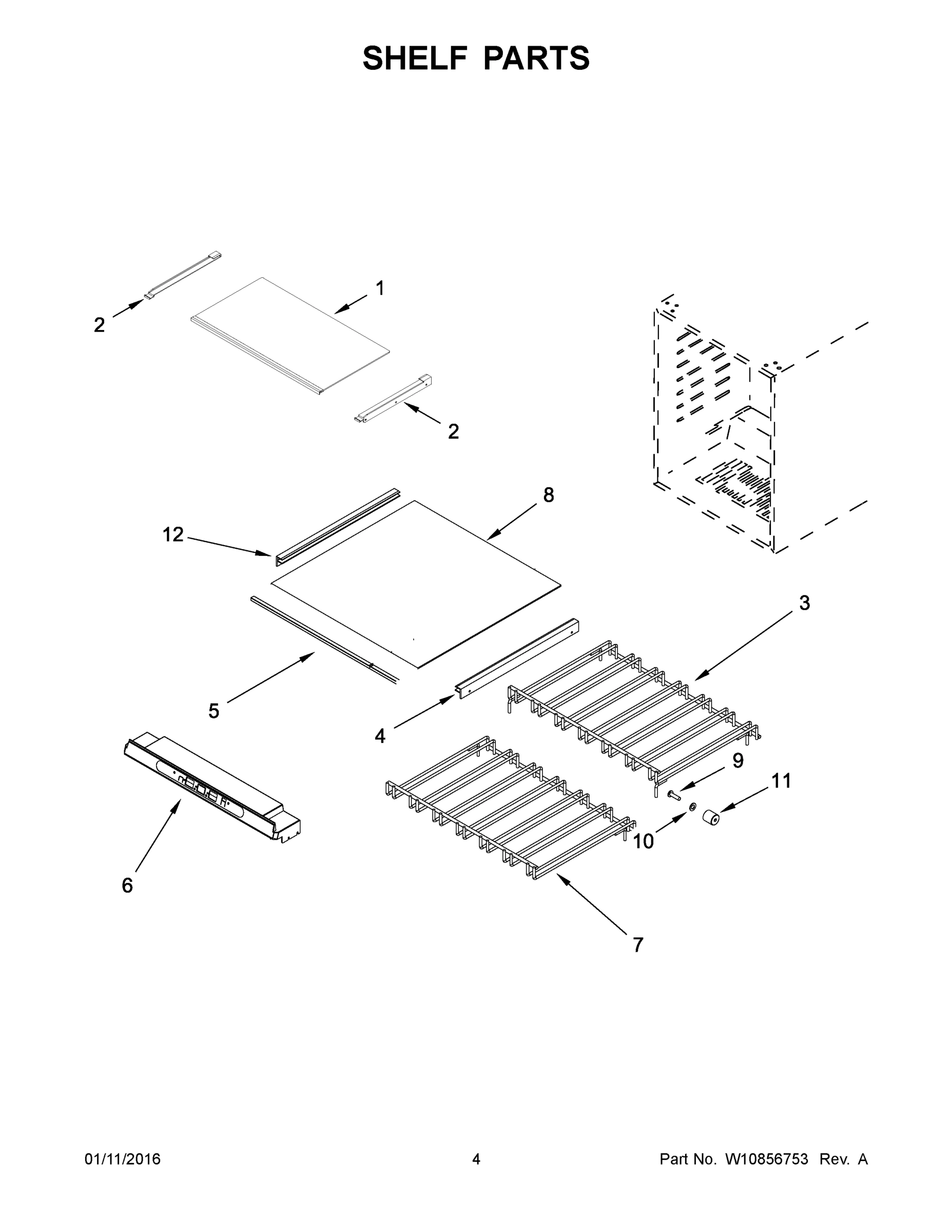 SHELF PARTS

1

2

2

8

12

3

5

4

9

11

10

6

7

01/11/2016

4

Part No. W10856753 Rev. A