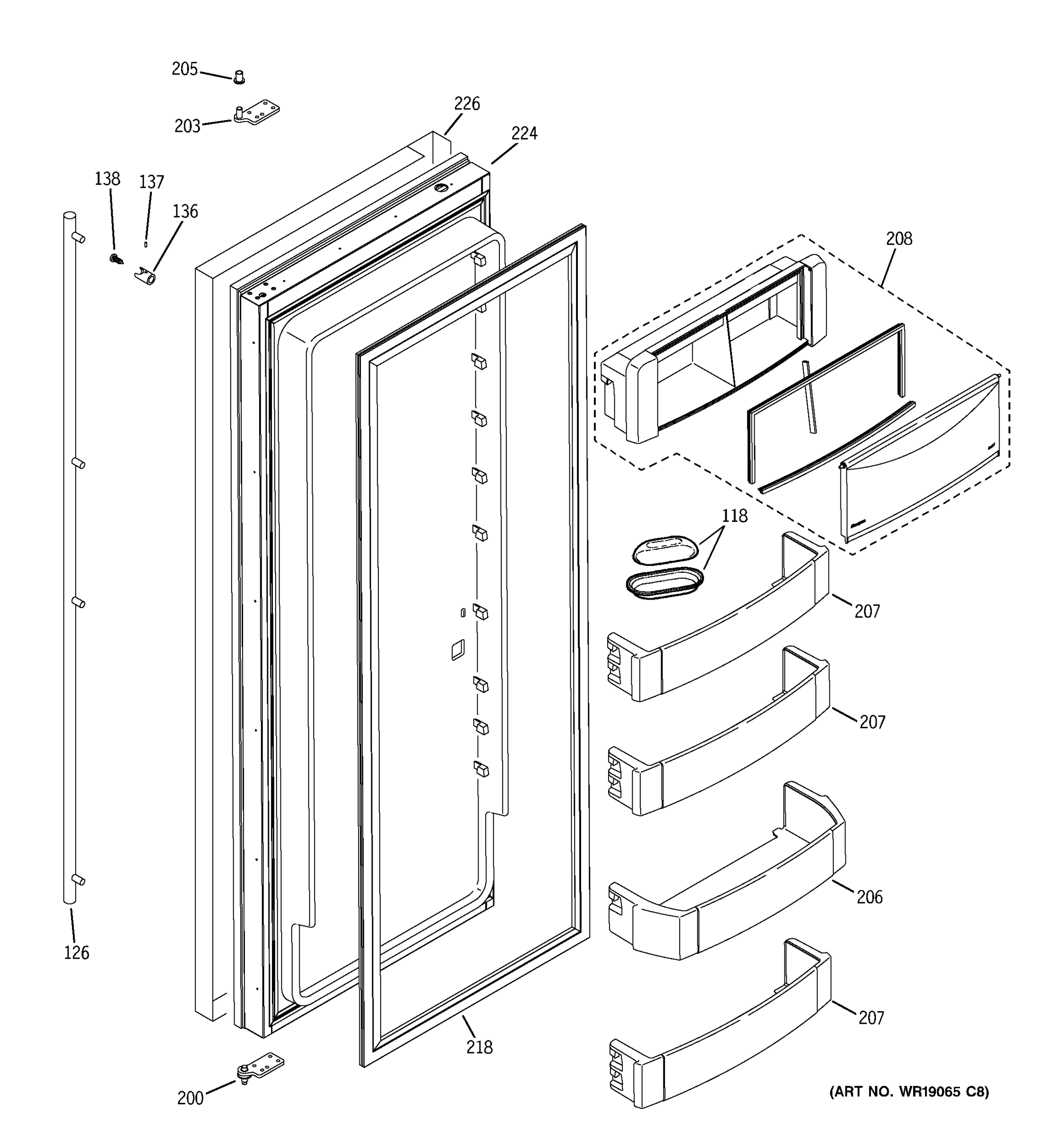 205
203
226
224
138
137
136
208
118
207
207
206
207
126
218
200
(ART NO. WR19065 C8)