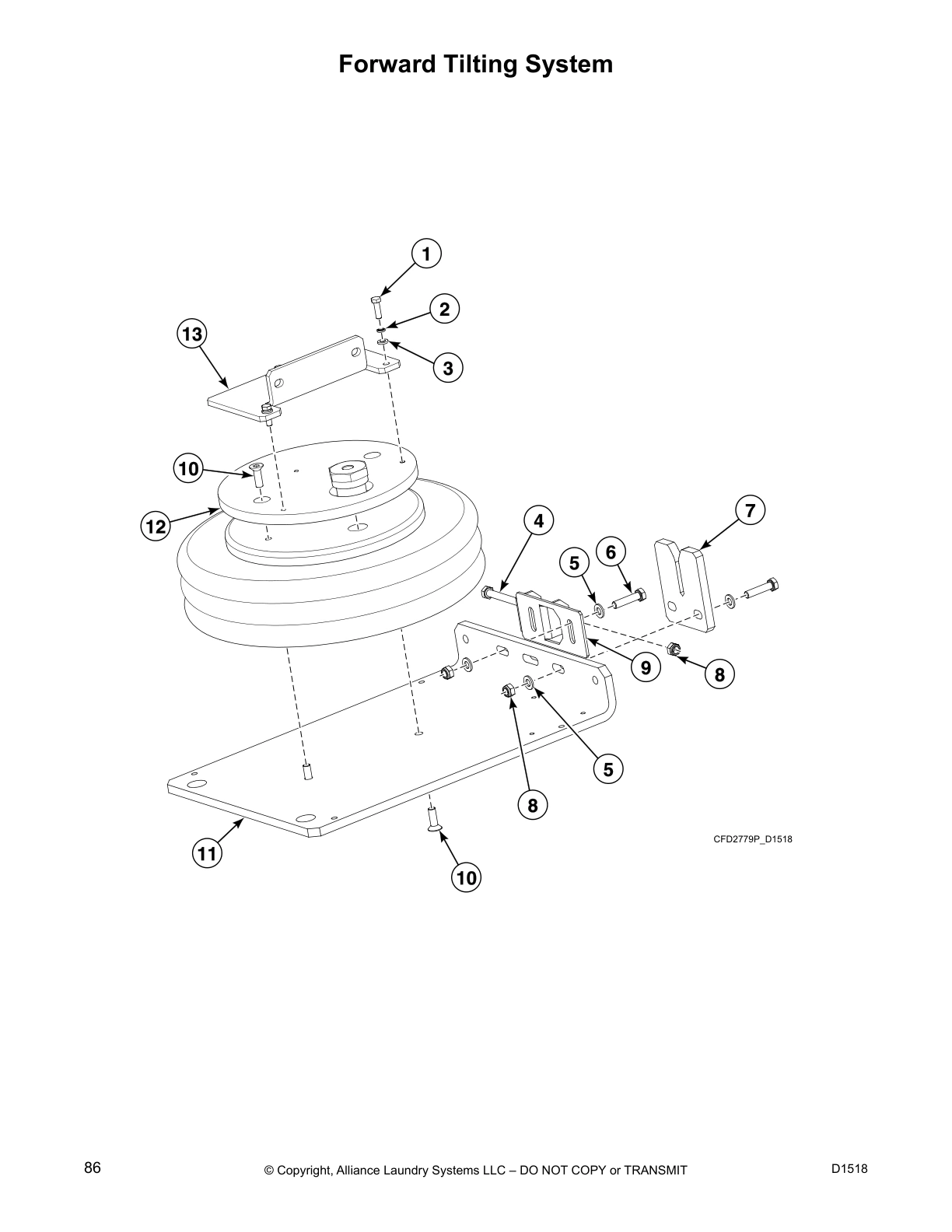 Forward Tilting System

1
2
13
3
10
12
4
7
5
6
9
8
5
8
11
10
CFD2779P_D1518

86
© Copyright, Alliance Laundry Systems LLC – DO NOT COPY or TRANSMIT
D1518