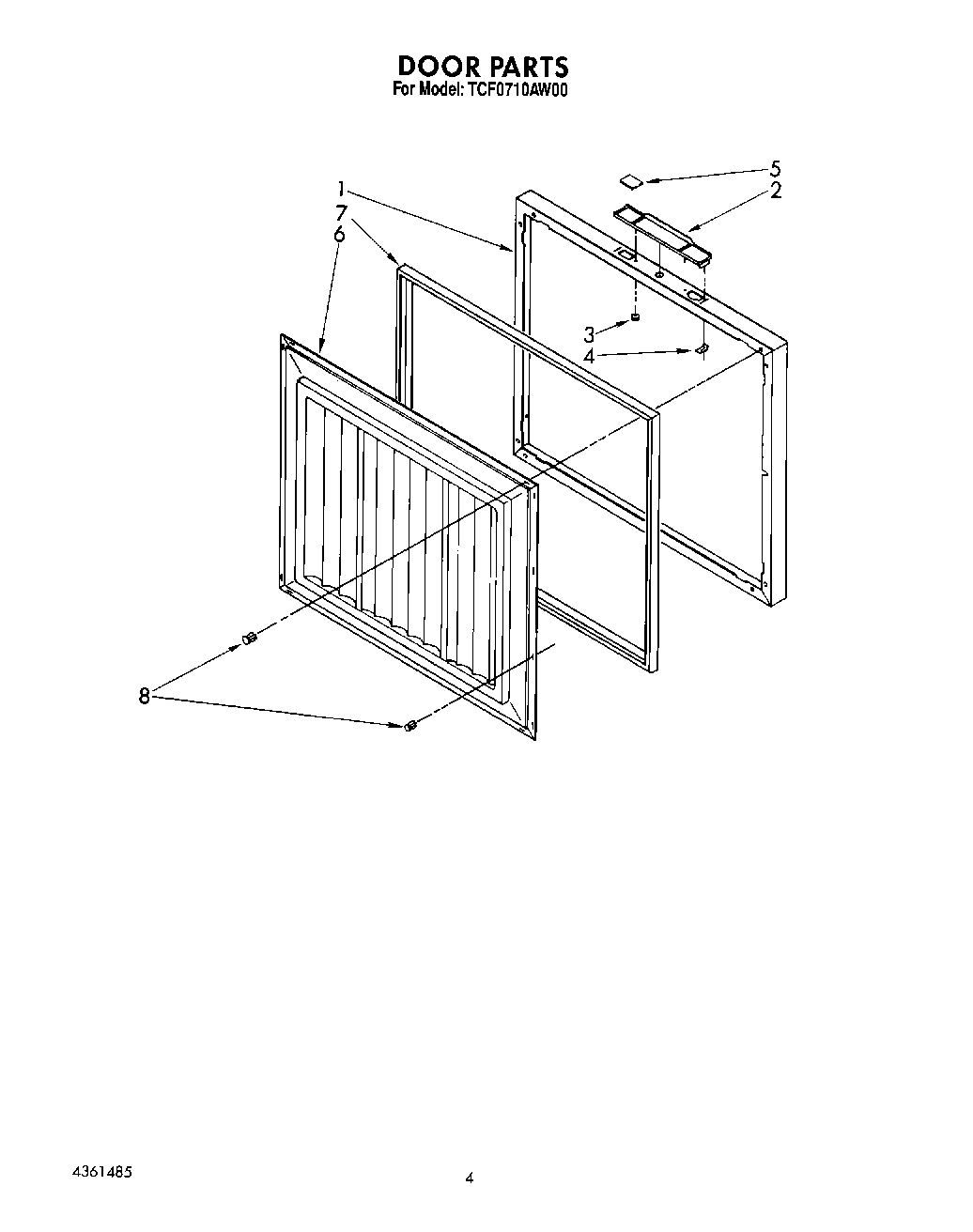 DOOR PARTS
For Model: TCF0710AW00

5
2
1
7
6
3
4
8

4361485

4