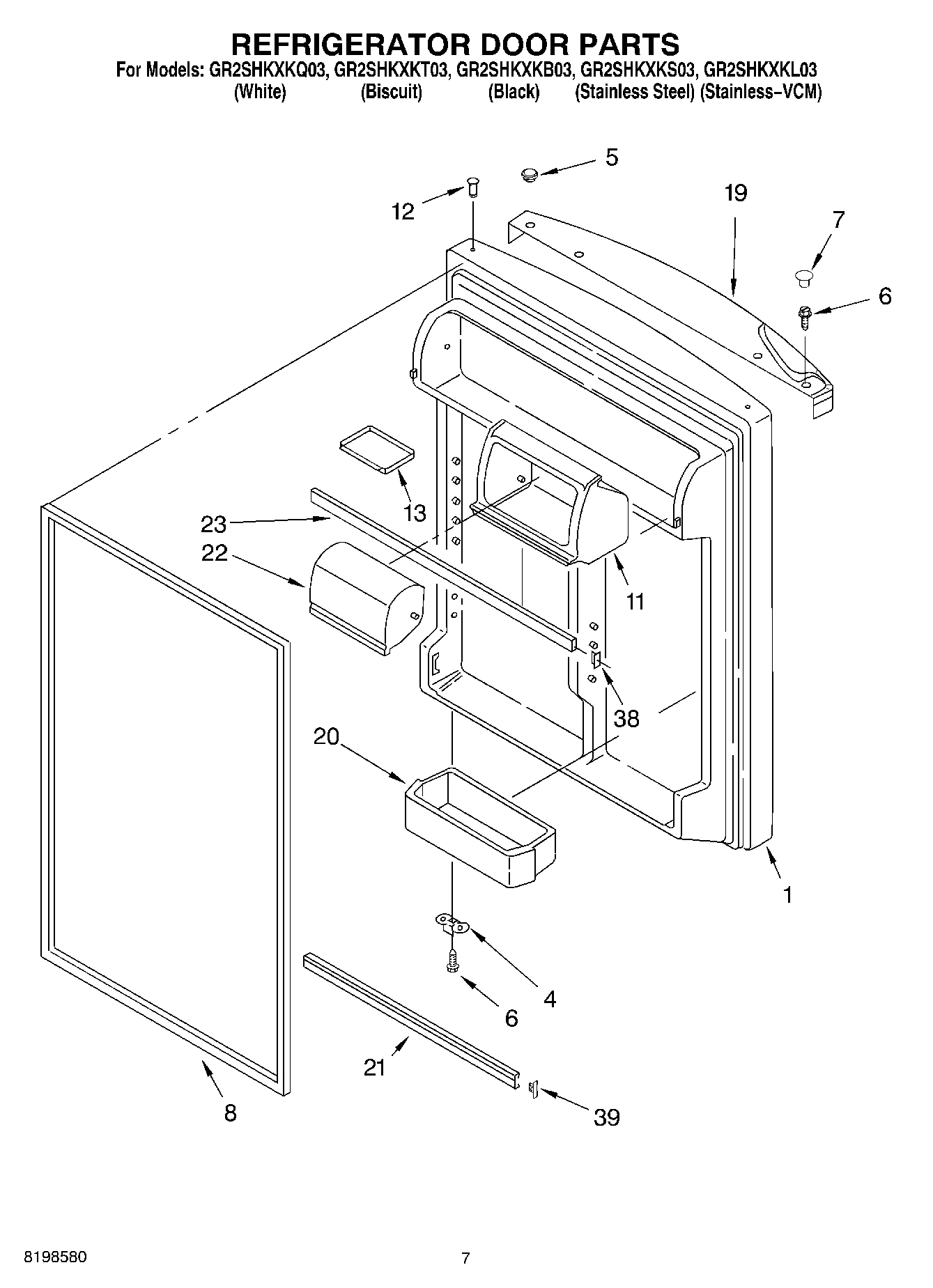 REFRIGERATOR DOOR PARTS

For Models: GR2SHKXKQ03, GR2SHKXKT03, GR2SHKXKB03, GR2SHKXKS03, GR2SHKXKL03
(White) (Biscuit) (Black) (Stainless Steel) (Stainless–VCM)

5
12
19
7
6
13
23
22
11
38
20
1
4
6
21
8
39

8198580

7