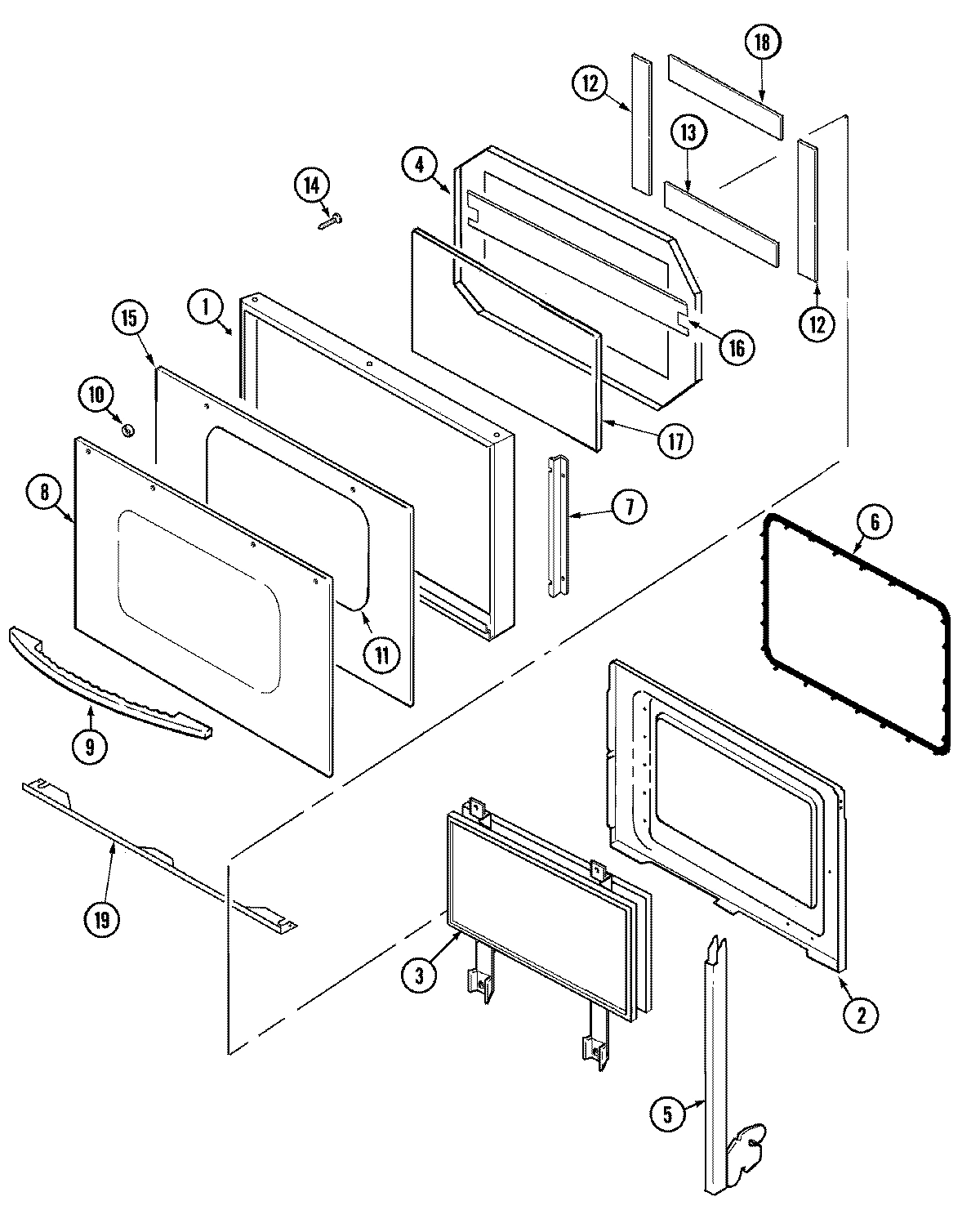 18
12
13
4
14
12
16
1
15
10
17
8
7
6
11
9
19
3
2
5