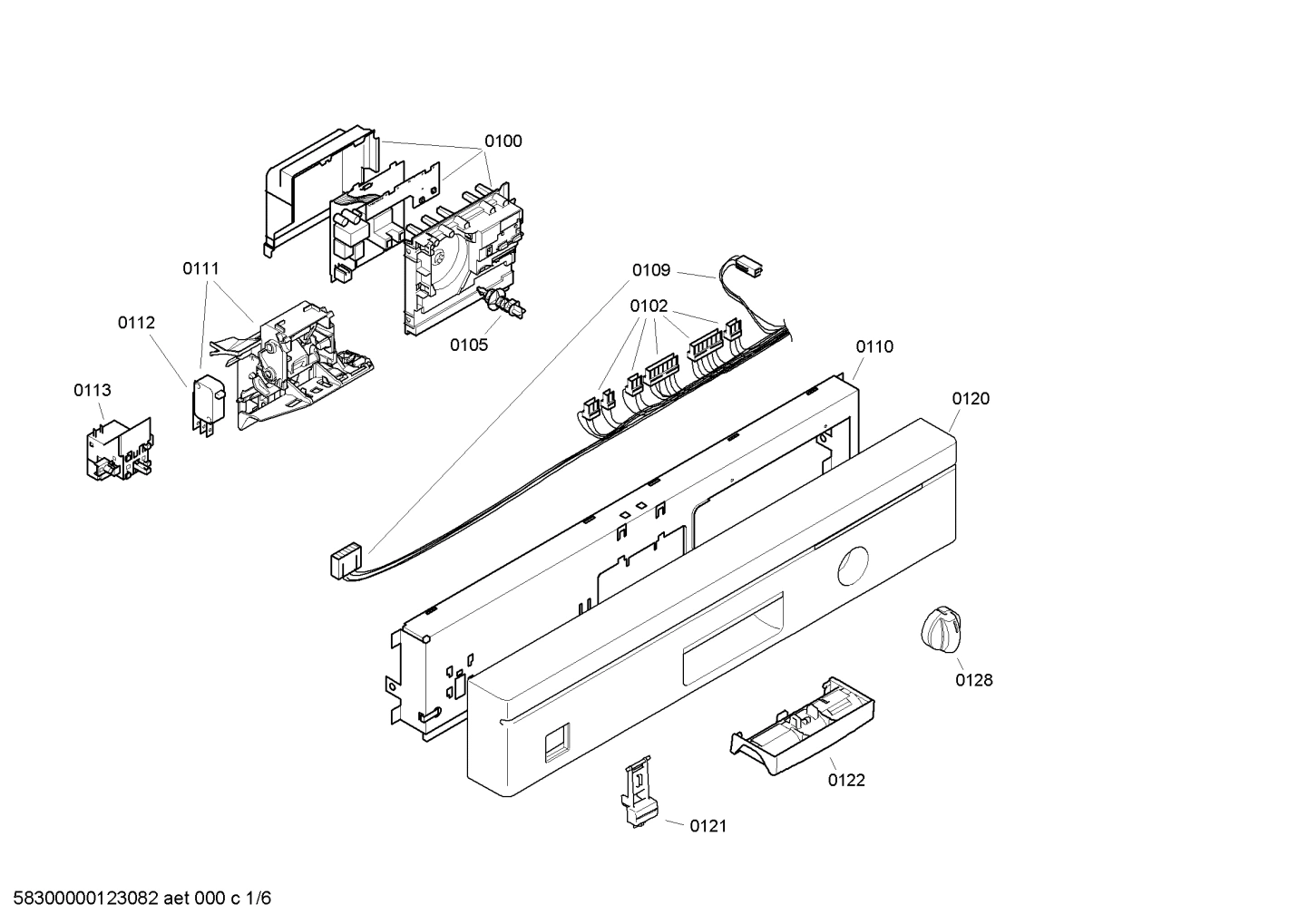 0100

0111

0112

0113

0105

0109

0102

0110

0120

0128

0122

0121

58300000123082 aet 000 c 1/6