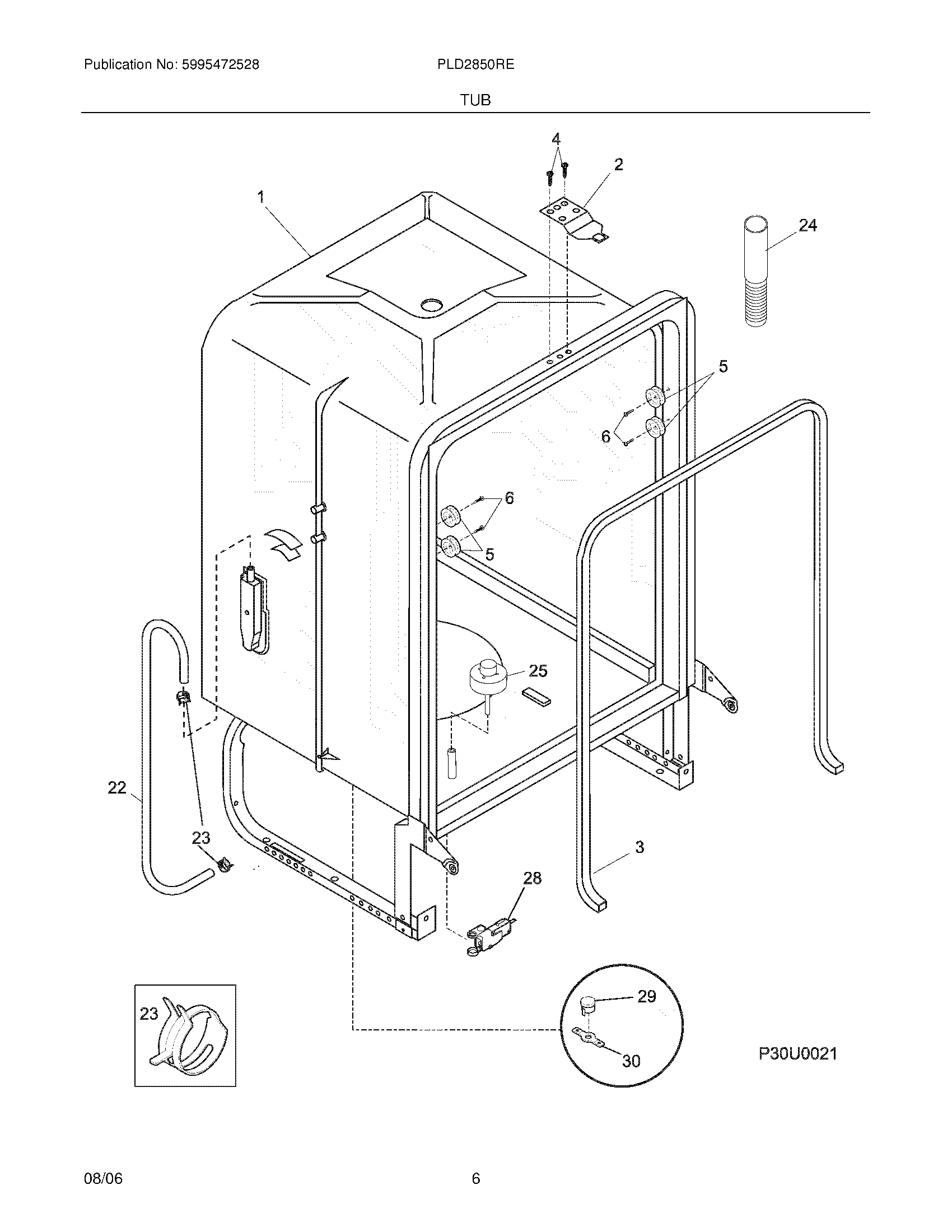 Publication No: 5995472528
PLD2850RE
TUB

4
2
1
24
5
6
6
5
25
22
23
3
28
23
29
30
P30U0021

08/06
6