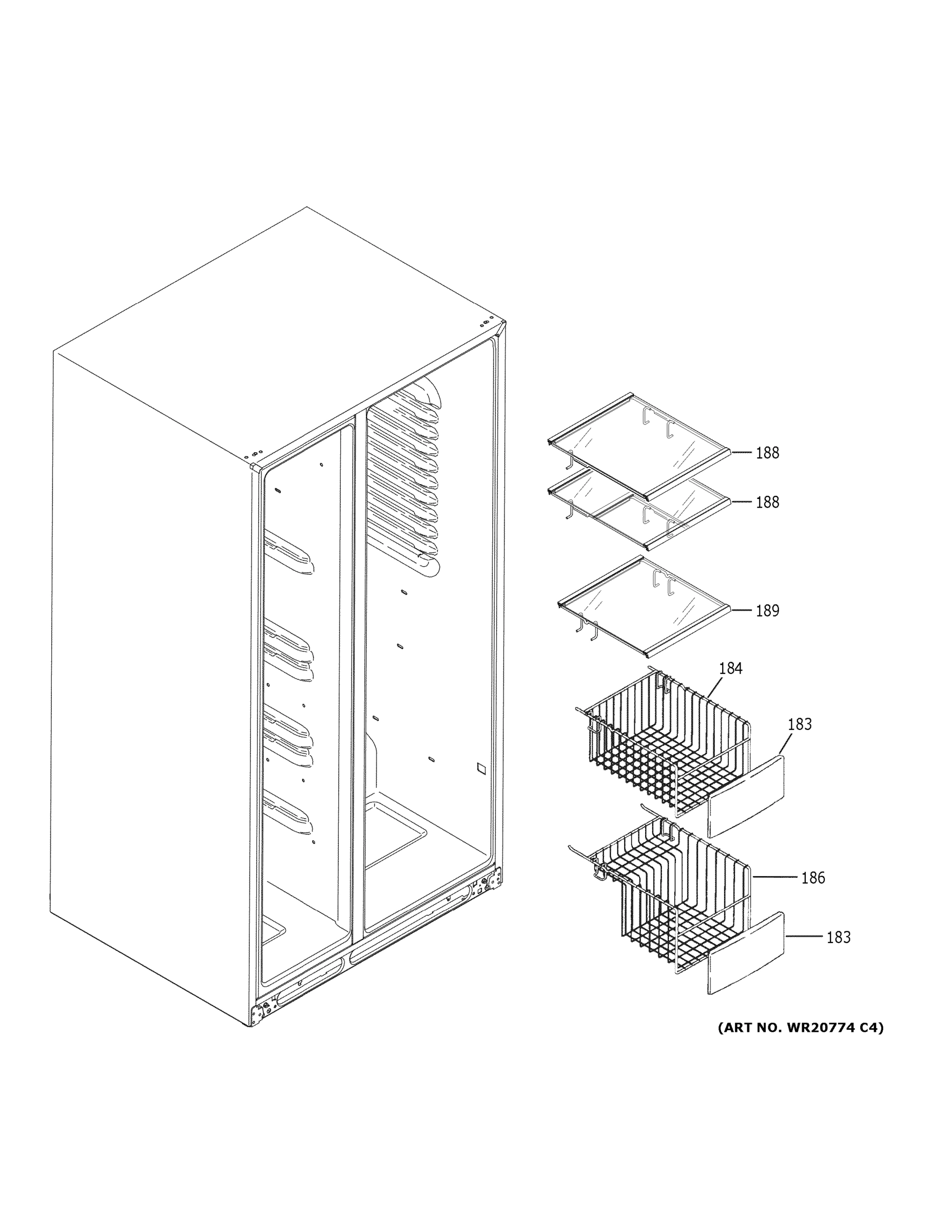 188

188

189

184

183

186

183

(ART NO. WR20774 C4)