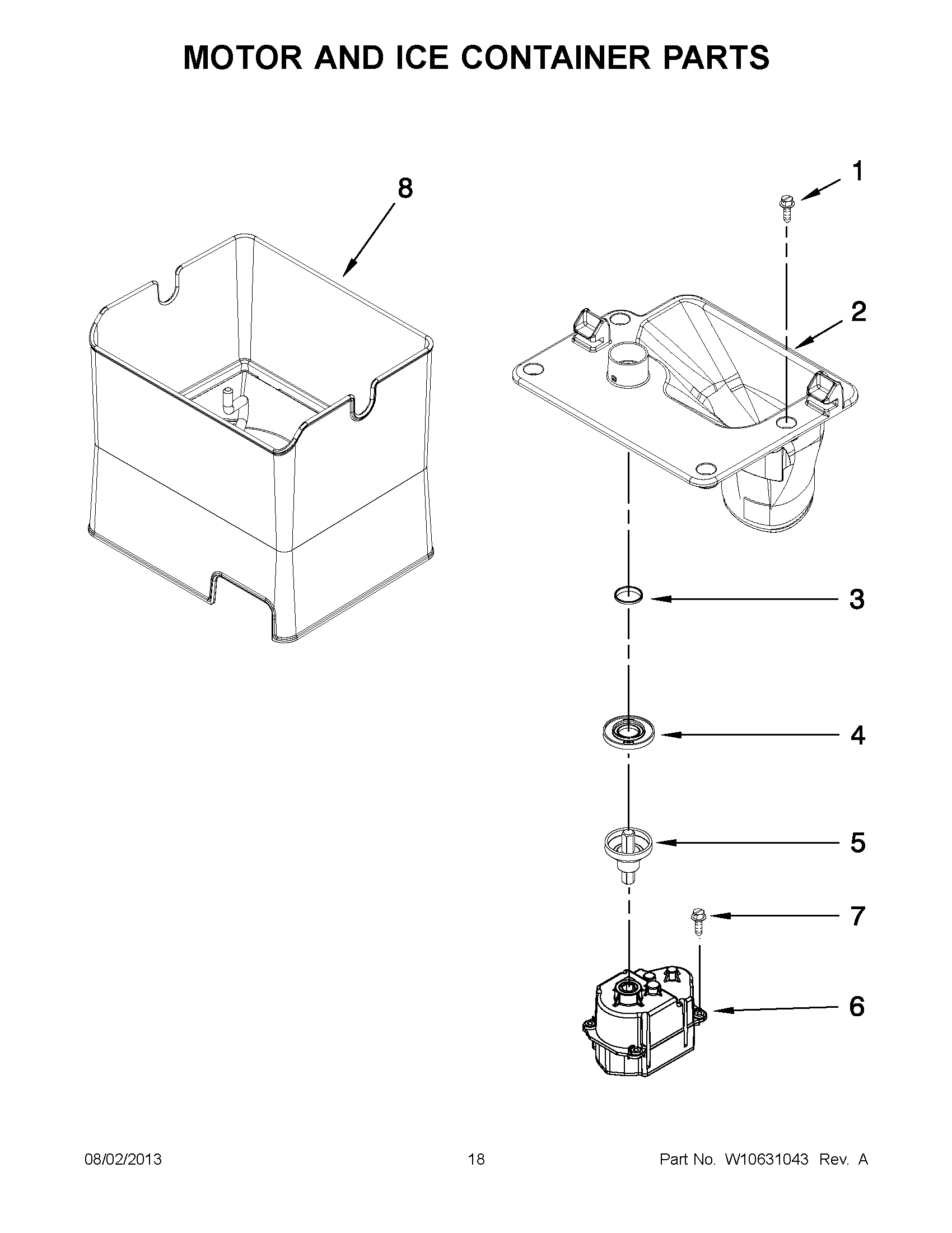 MOTOR AND ICE CONTAINER PARTS

8

1

2

3

4

5

7

6

08/02/2013

18

Part No. W10631043 Rev. A