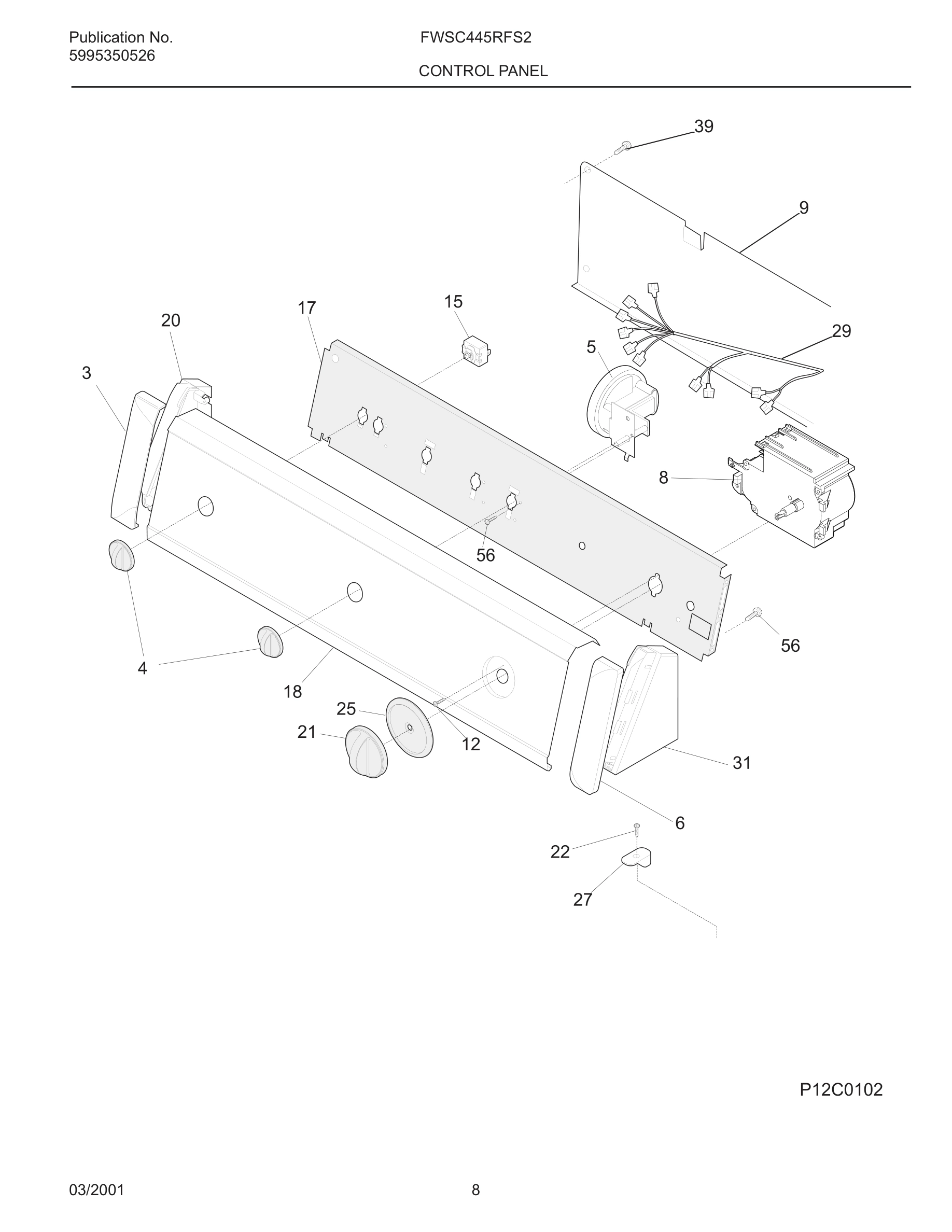 Publication No.
5995350526

FWSC445RFS2

CONTROL PANEL

39

9

17

15

20

29

5

3

8

56

56

4

18

25

21

12

31

6

22

27

P12C0102

03/2001

8