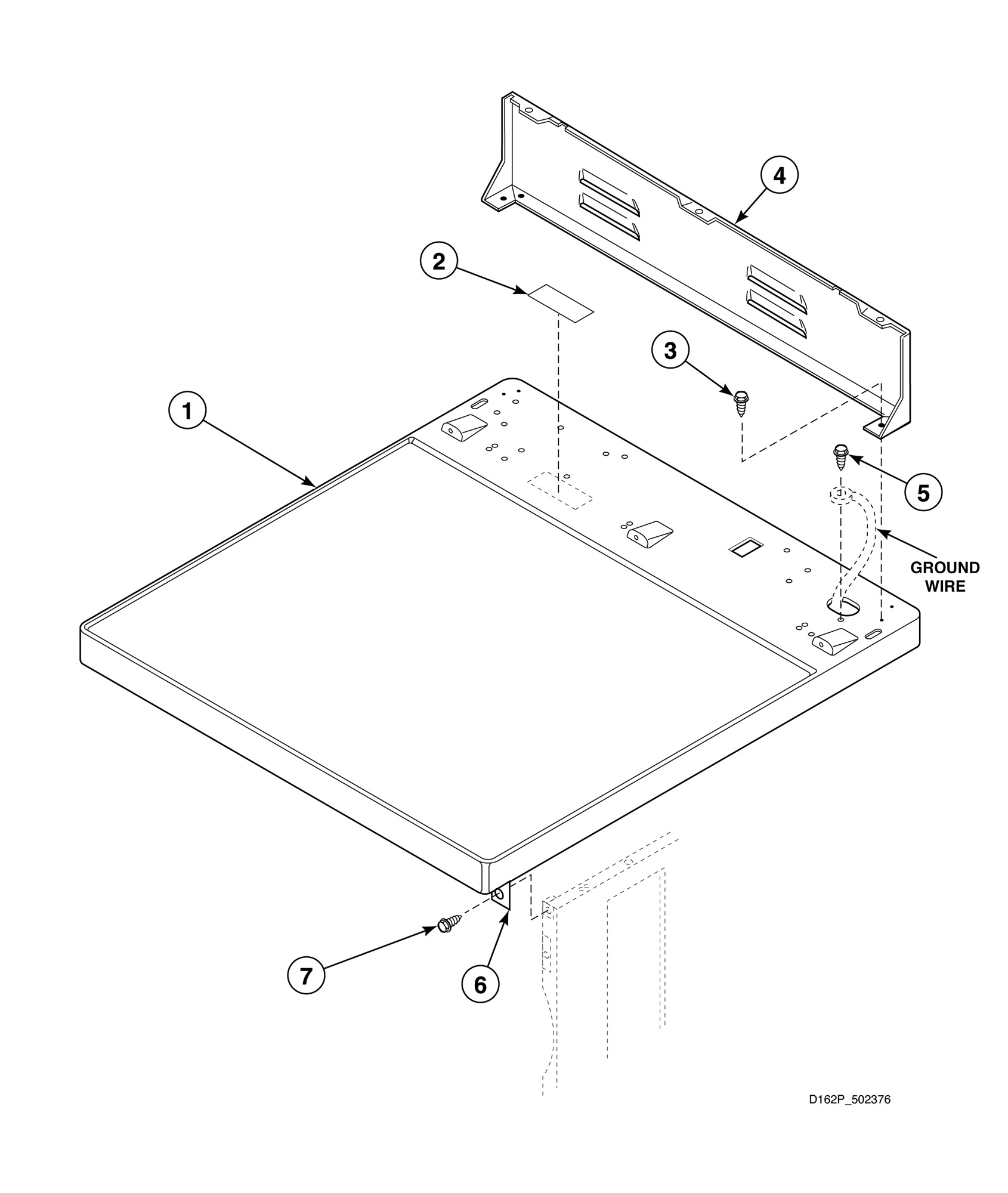 4

2

3

1

5

GROUND WIRE

7

6

D162P_502376