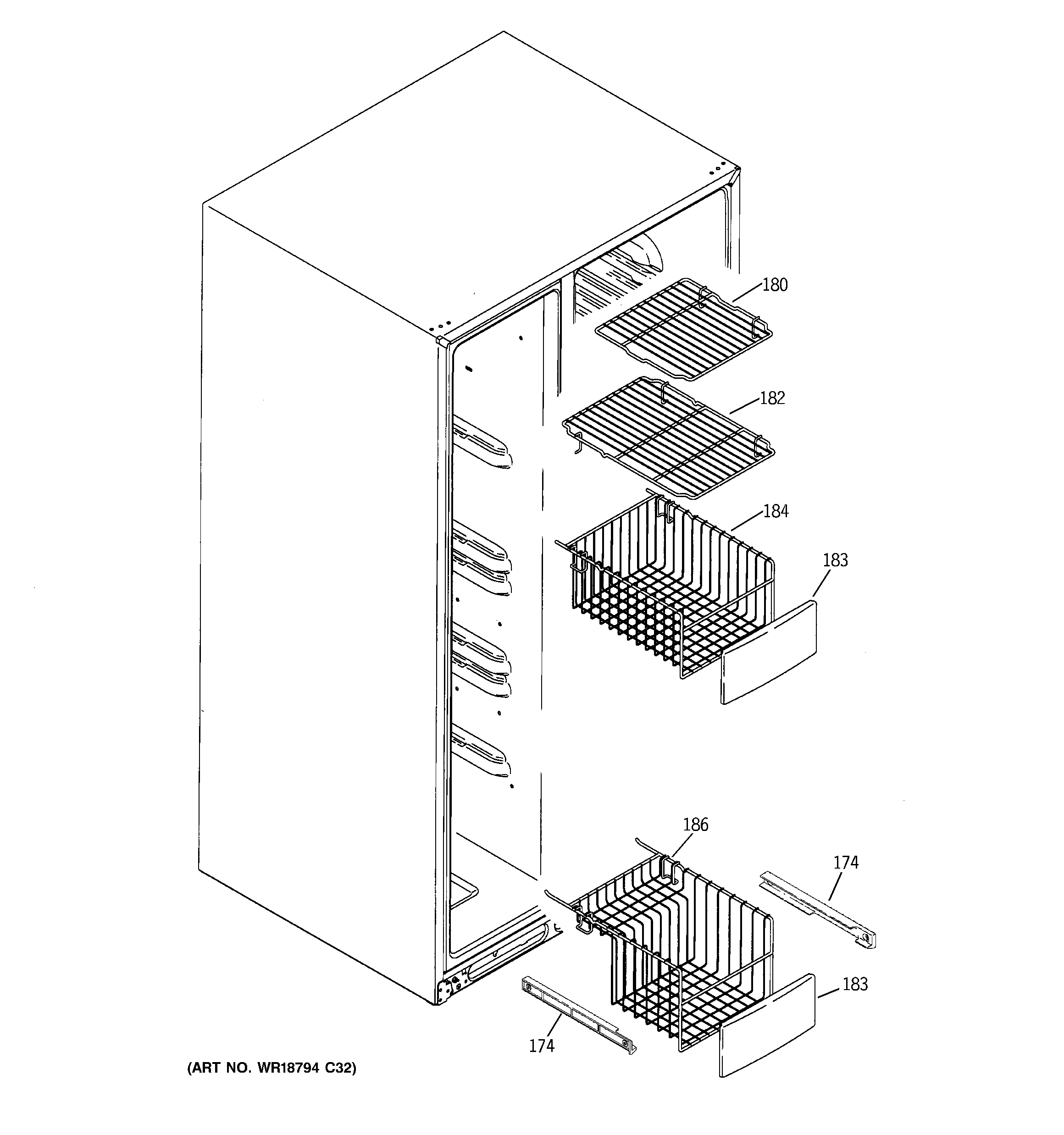 180

182

184

183

186

174

183

174

(ART NO. WR18794 C32)