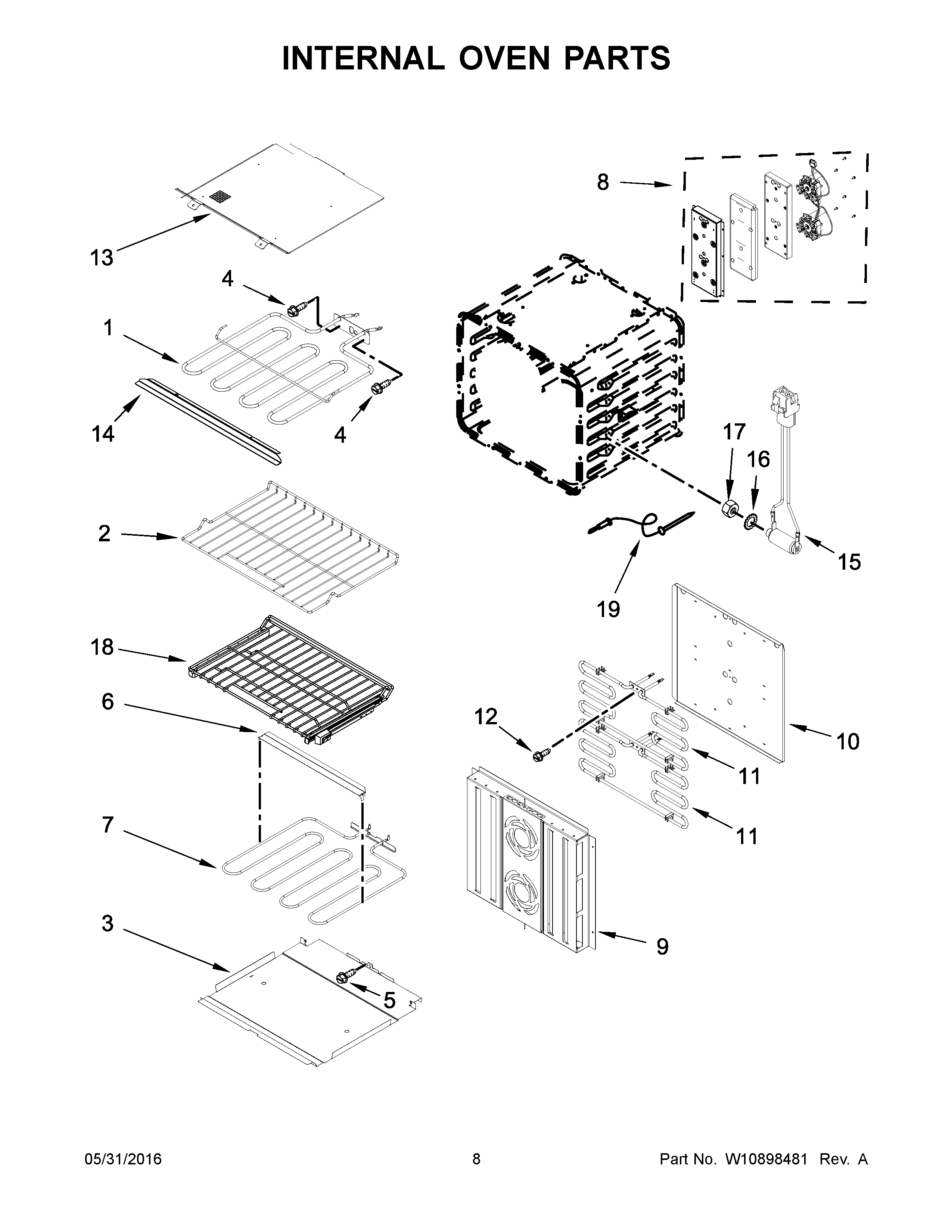 INTERNAL OVEN PARTS

13

4

1

14

4

2

18

6

7

3

5

8

17

16

15

19

12

10

11

11

9

05/31/2016

8

Part No. W10898481 Rev. A