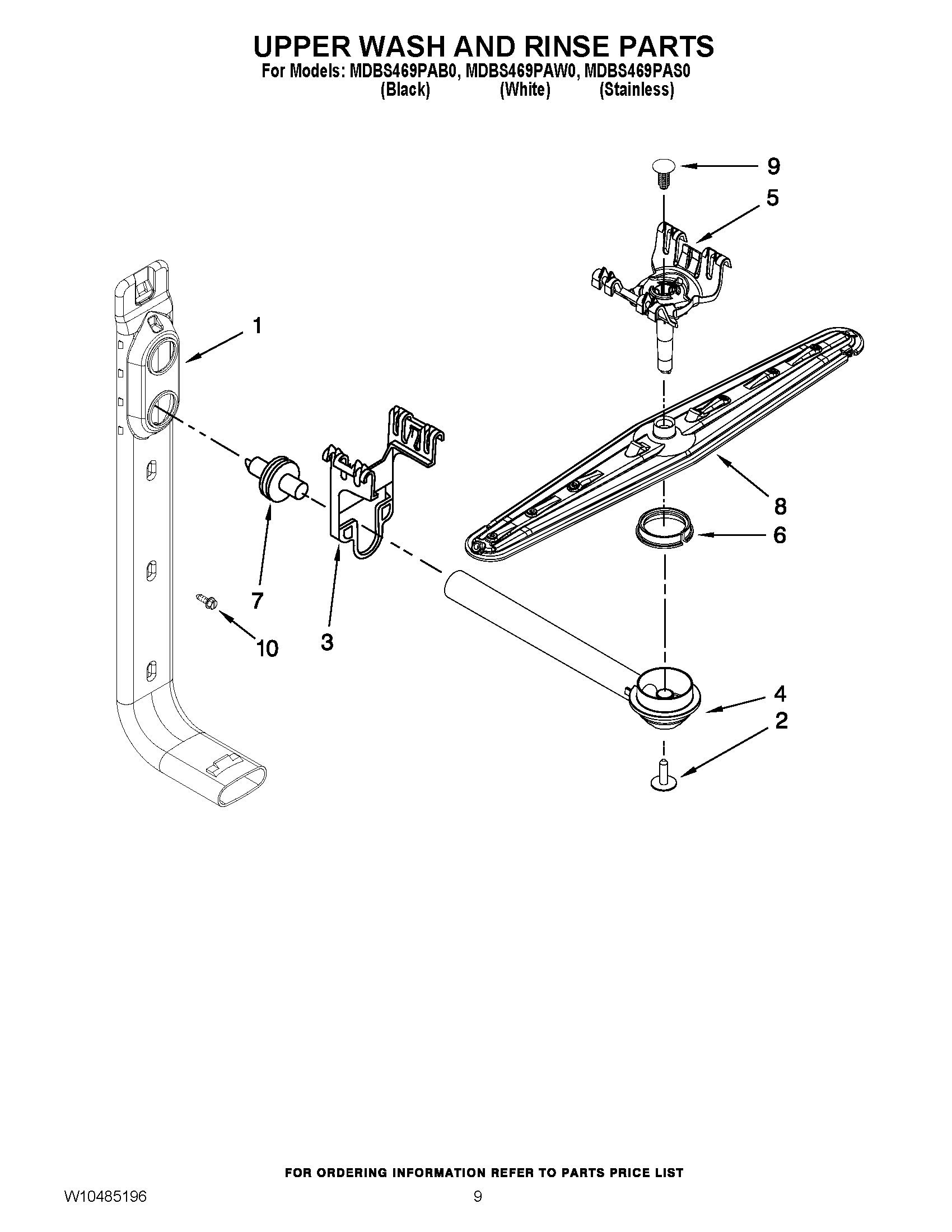 UPPER WASH AND RINSE PARTS
For Models: MDBS469PAB0, MDBS469PAW0, MDBS469PAS0
(Black) (White) (Stainless)

9
5
1
8
6
7
10
3
4
2

FOR ORDERING INFORMATION REFER TO PARTS PRICE LIST
W10485196
9