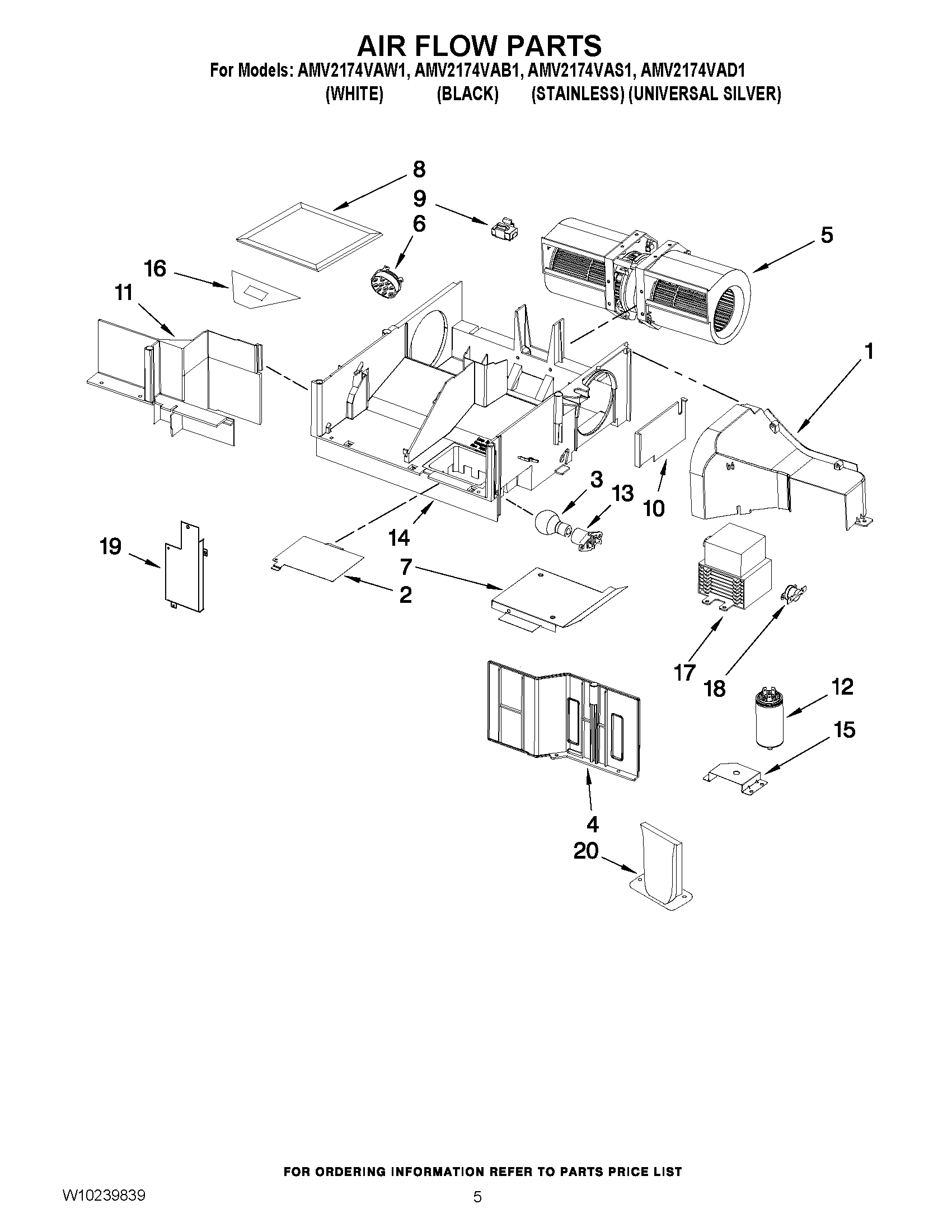 AIR FLOW PARTS
For Models: AMV2174VAW1, AMV2174VAB1, AMV2174VAS1, AMV2174VAD1
(WHITE) (BLACK) (STAINLESS) (UNIVERSAL SILVER)

8
9
6
5
16
11
1
3
13
10
14
19
7
2
17
18
12
15
4
20

FOR ORDERING INFORMATION REFER TO PARTS PRICE LIST

W10239839

5