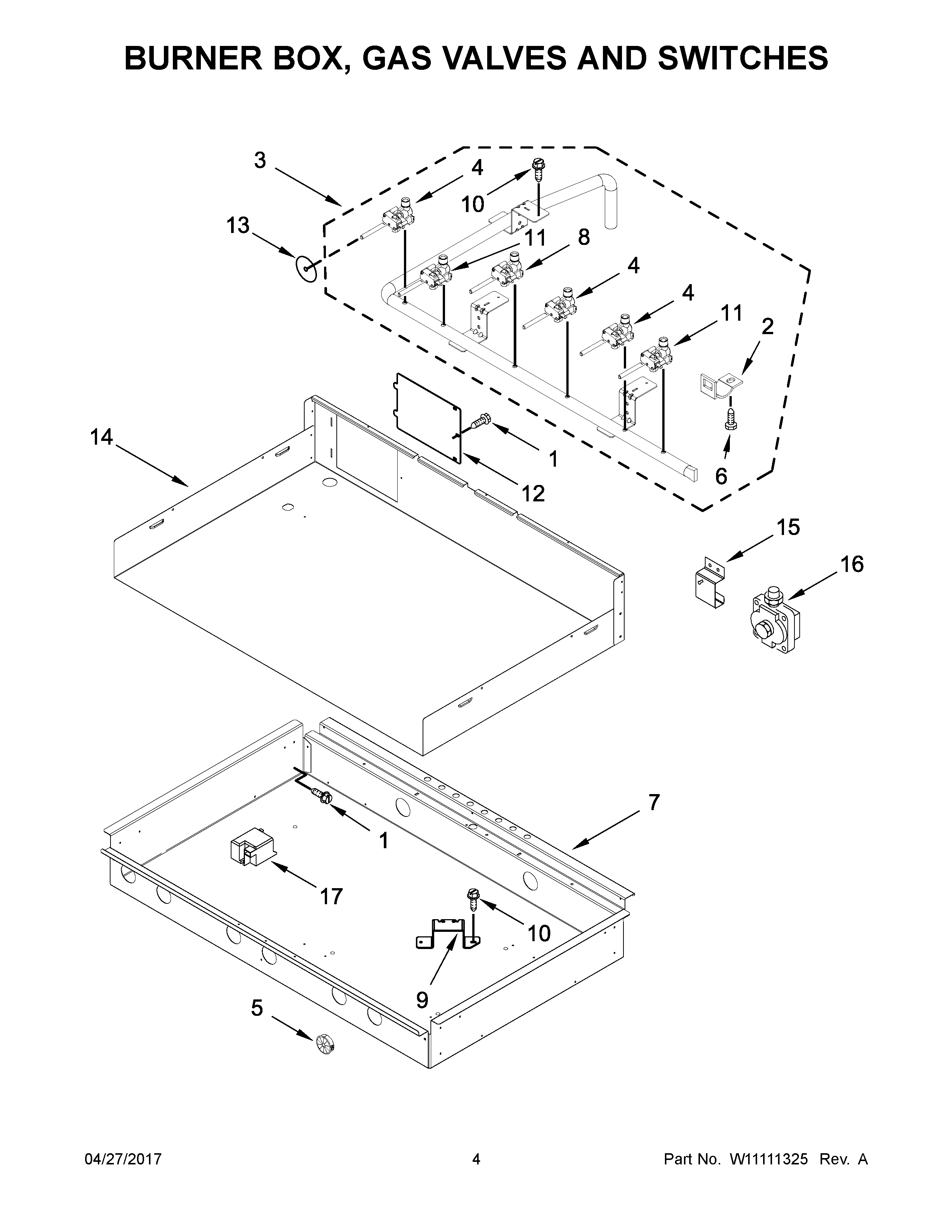 BURNER BOX, GAS VALVES AND SWITCHES

3
4
10
13
11
8
4
4
11
2
14
1
12
6
15
16
7
1
17
10
9
5

04/27/2017
4
Part No. W11111325 Rev. A