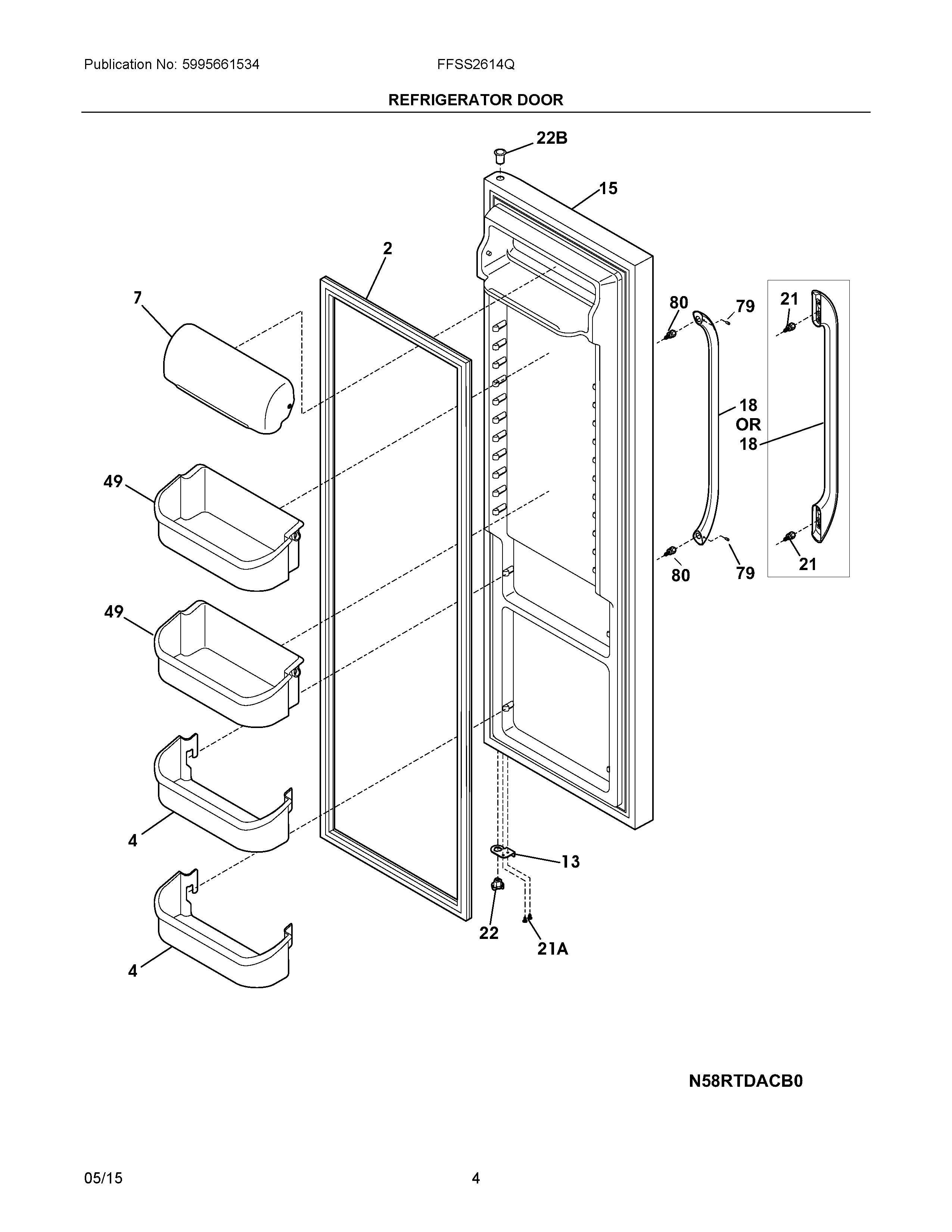 Publication No: 5995661534

FFSS2614Q

REFRIGERATOR DOOR

22B

15

2

7

80

79

21

18
OR
18

49

80

79

21

49

4

13

22

21A

4

N58RTDACB0

05/15

4