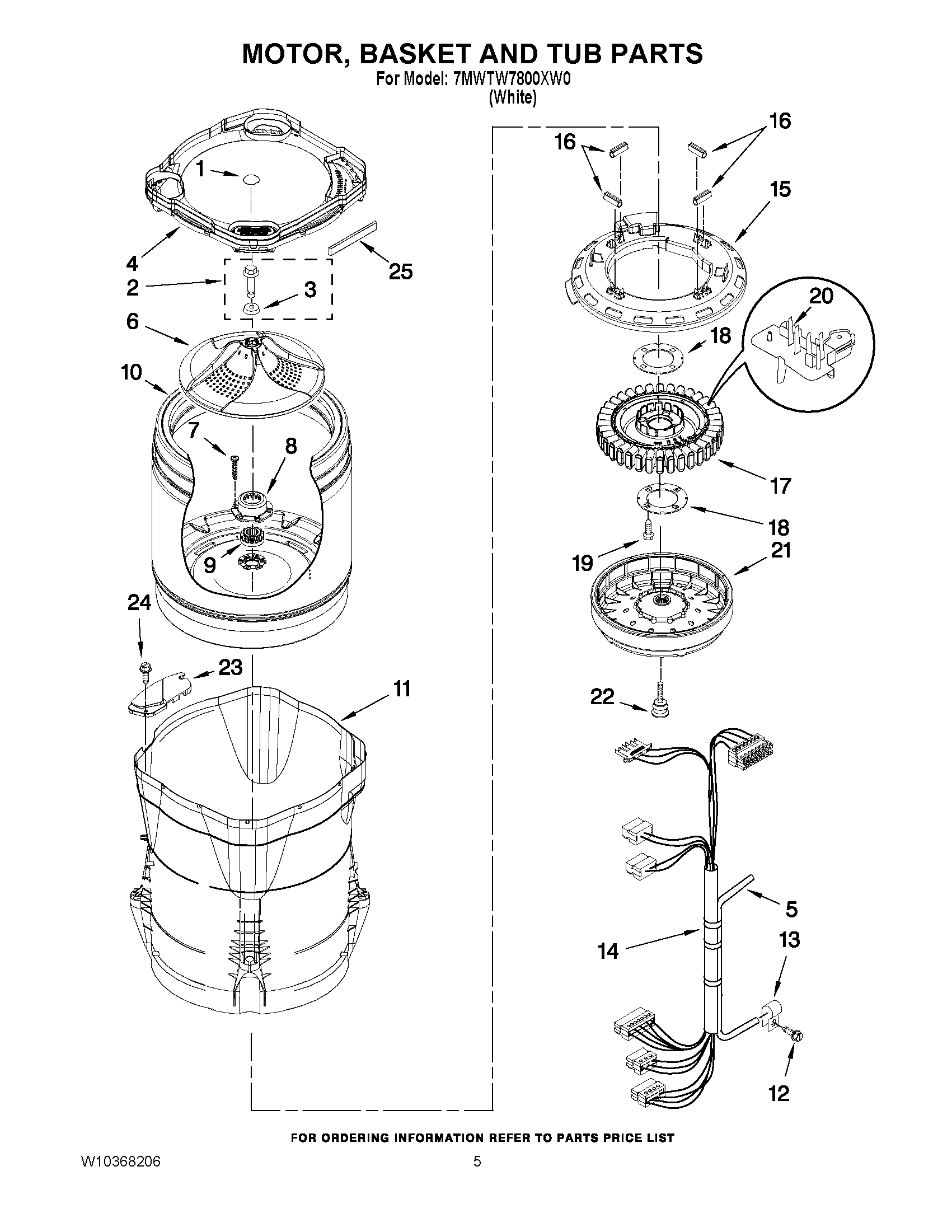 MOTOR, BASKET AND TUB PARTS
For Model: 7MWTW7800XW0
(White)

1
4
2
3
25
6
10
7
8
9
24
23
11
16
16
15
20
18
17
18
19
21
22
5
14
13
12

FOR ORDERING INFORMATION REFER TO PARTS PRICE LIST

W10368206
5