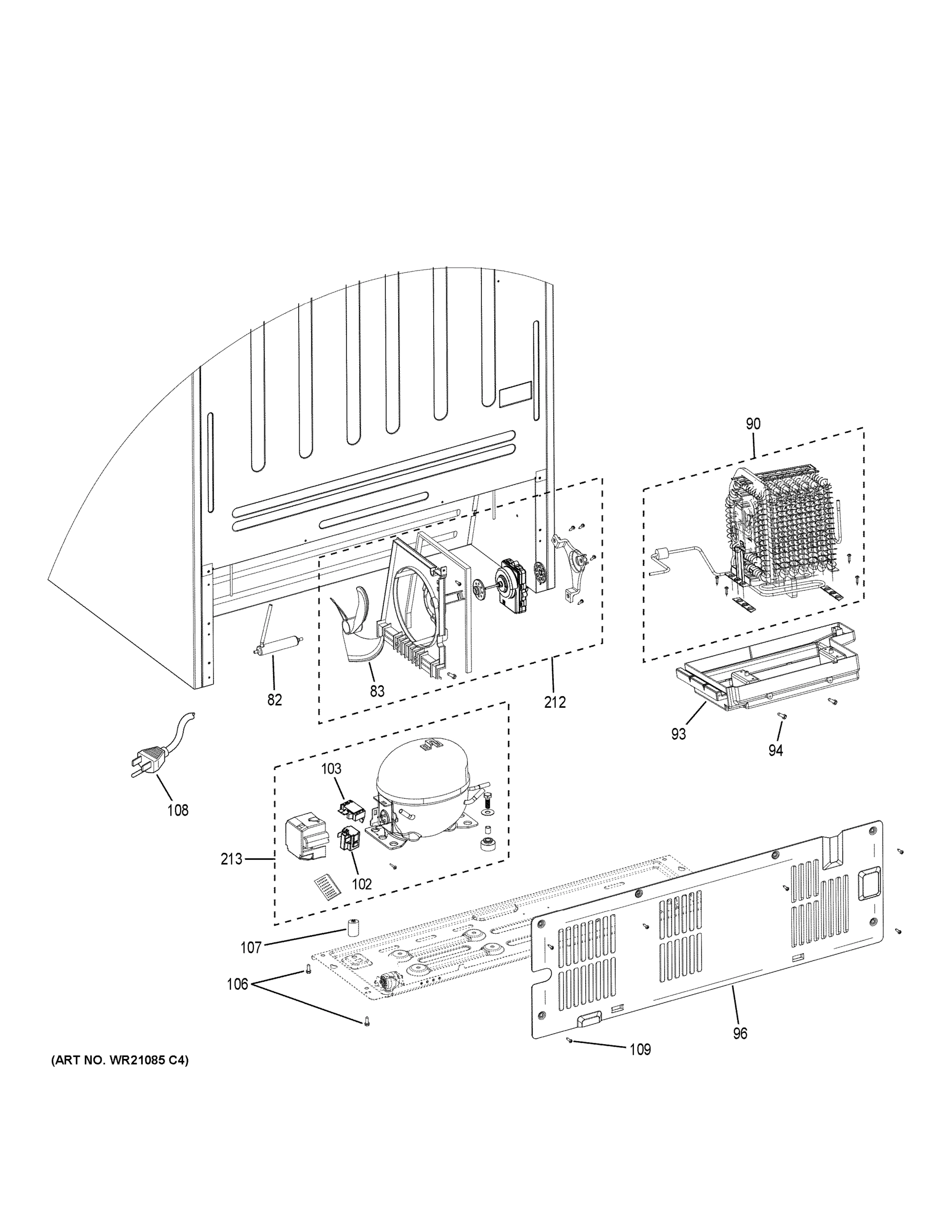 90

82

83

212

93

94

108

103

213

102

107

106

96

109

(ART NO. WR21085 C4)