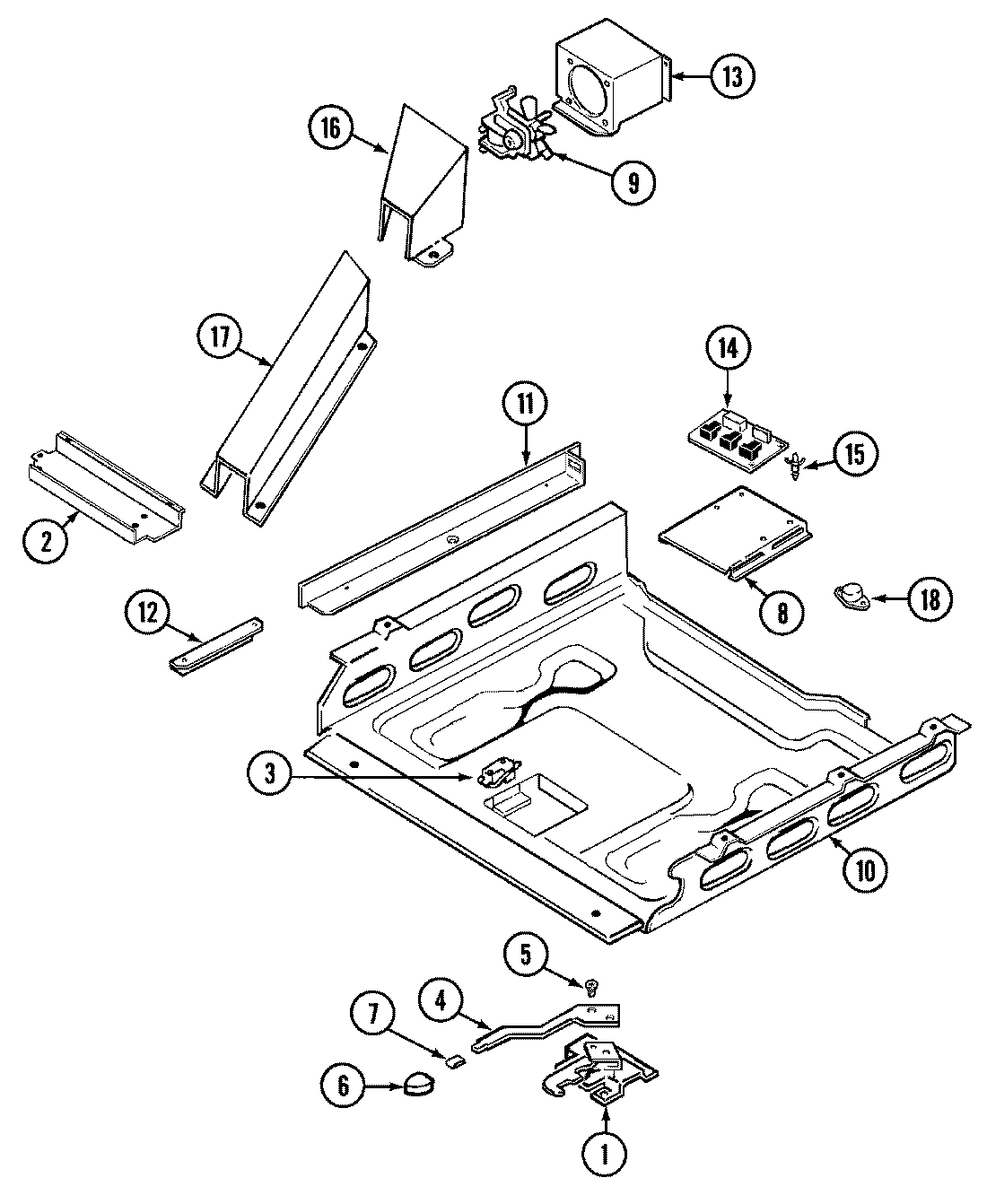 13
16
9
17
14
11
15
2
8
18
12
3
10
5
4
7
6
1