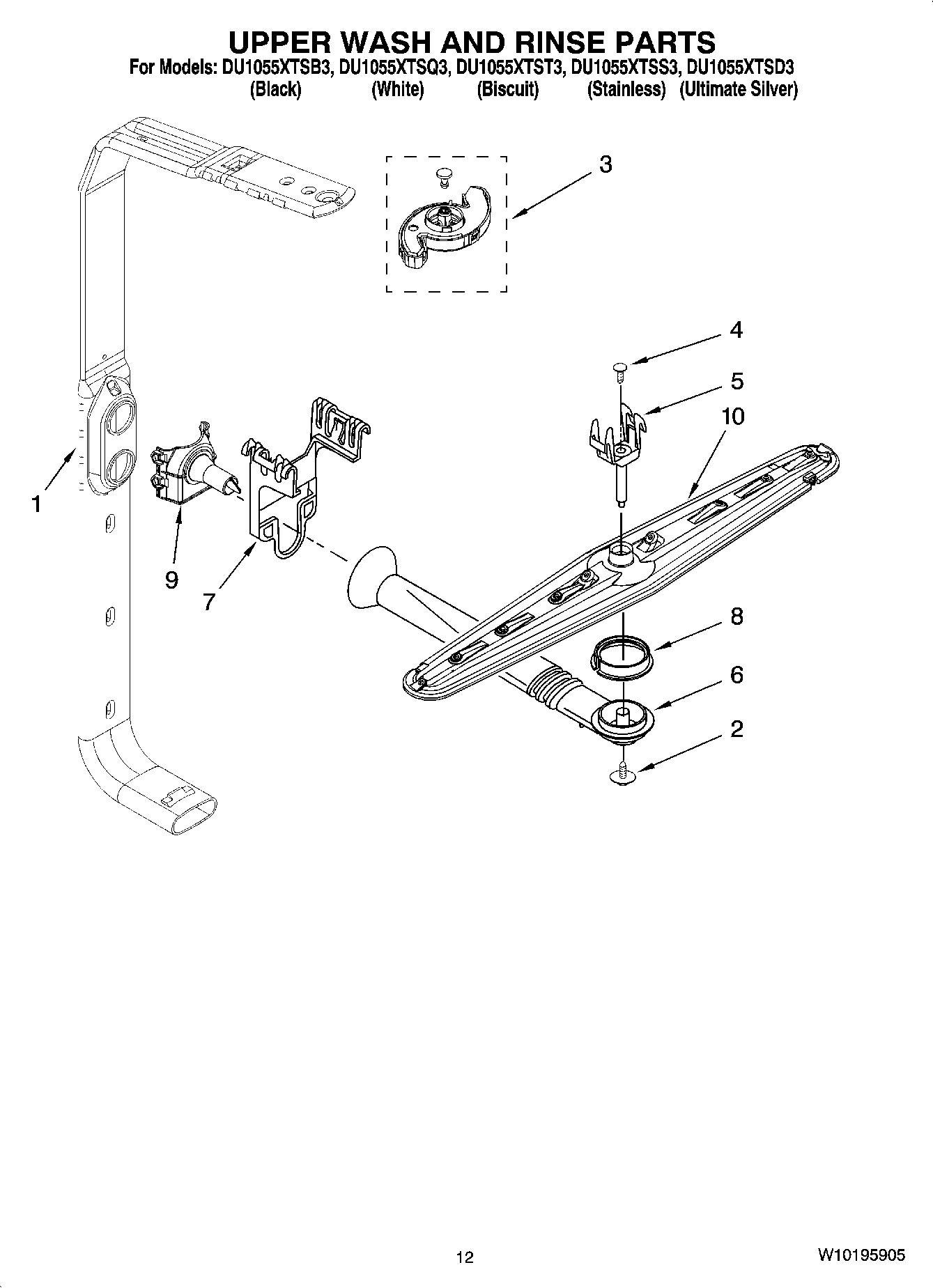 UPPER WASH AND RINSE PARTS
For Models: DU1055XTSB3, DU1055XTSQ3, DU1055XTST3, DU1055XTSS3, DU1055XTSD3
(Black) (White) (Biscuit) (Stainless) (Ultimate Silver)

3
4
5
10
1
9
7
8
6
2

12
W10195905