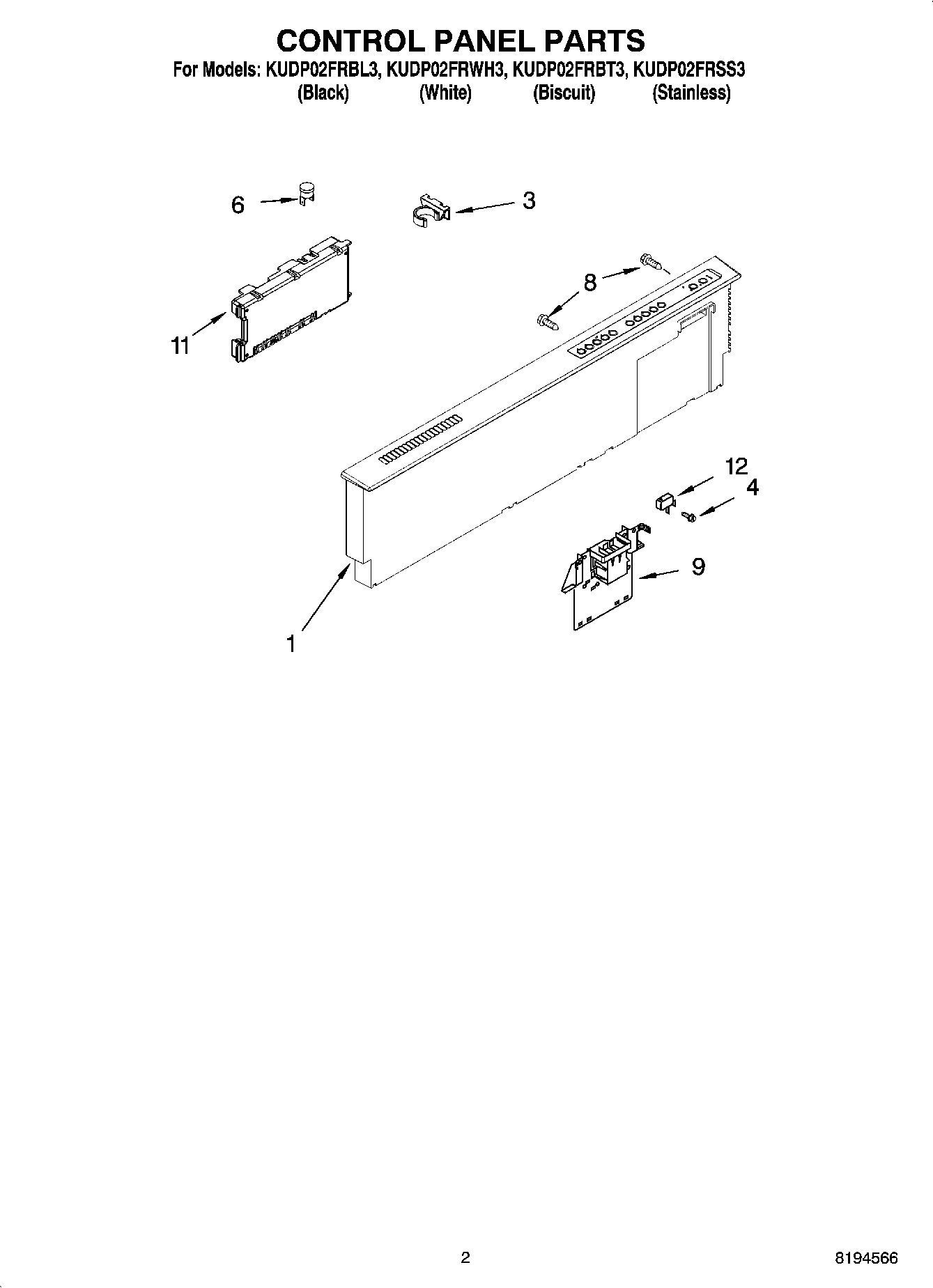 CONTROL PANEL PARTS

For Models: KUDP02FRBL3, KUDP02FRWH3, KUDP02FRBT3, KUDP02FRSS3
(Black) (White) (Biscuit) (Stainless)

6

3

8

11

12

4

9

1

2

8194566