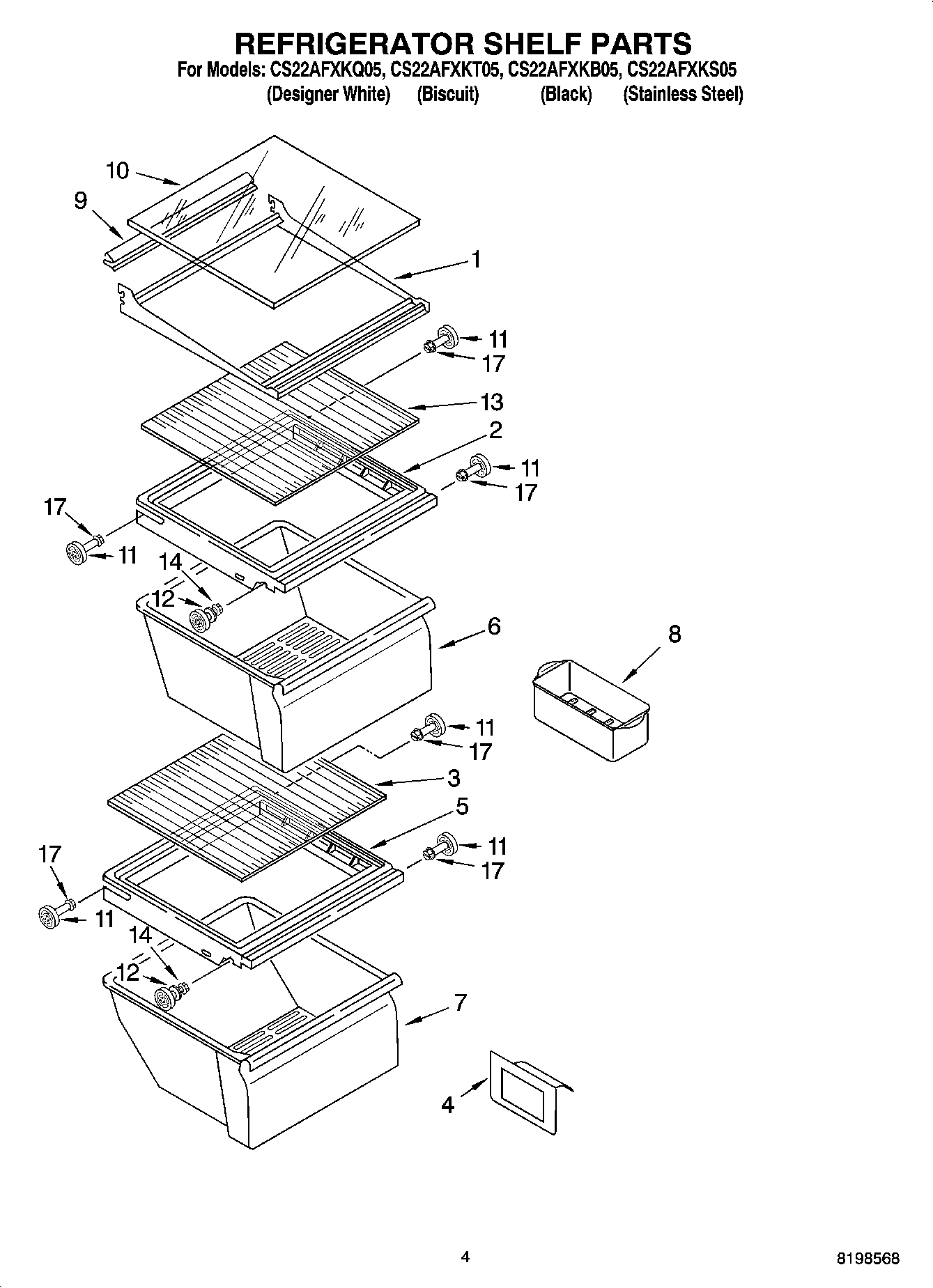 REFRIGERATOR SHELF PARTS
For Models: CS22AFXKQ05, CS22AFXKT05, CS22AFXKB05, CS22AFXKS05
(Designer White) (Biscuit) (Black) (Stainless Steel)

10
9
1
11
17
13
2
11
17
17
11
14
12
6
8
11
17
3
5
11
17
17
11
14
12
7
4

4
8198568