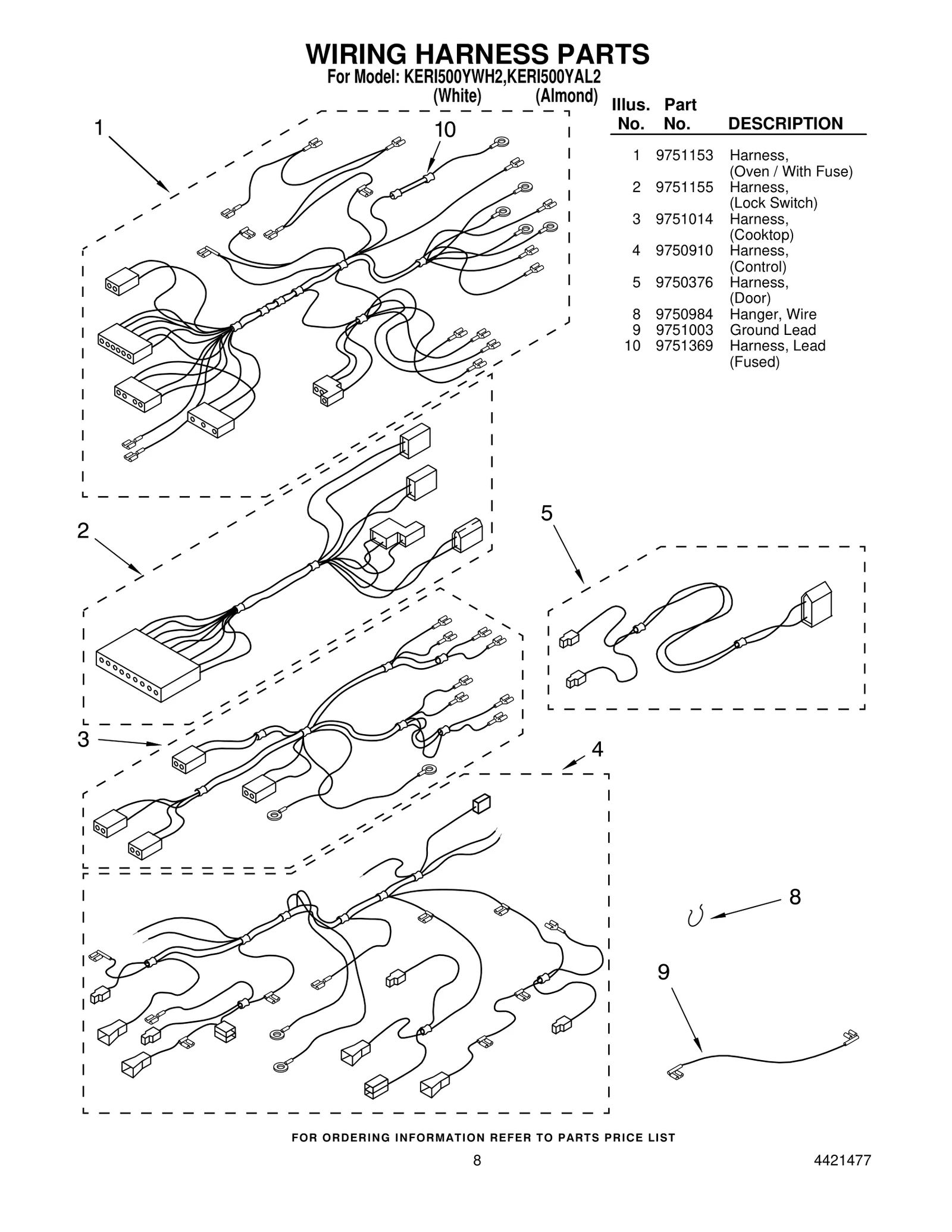 WIRING HARNESS PARTS
For Model: KERI500YWH2,KERI500YAL2
(White) (Almond)

1
10
2
5
3
4
8
9

| Illus. No. | Part No. | DESCRIPTION |
|---|---|---|
| 1 | 9751153 | Harness, (Oven / With Fuse) |
| 2 | 9751155 | Harness, (Lock Switch) |
| 3 | 9751014 | Harness, (Cooktop) |
| 4 | 9750910 | Harness, (Control) |
| 5 | 9750376 | Harness, (Door) |
| 8 | 9750984 | Hanger, Wire |
| 9 | 9751003 | Ground Lead |
| 10 | 9751369 | Harness, Lead (Fused) |

FOR ORDERING INFORMATION REFER TO PARTS PRICE LIST
8
4421477