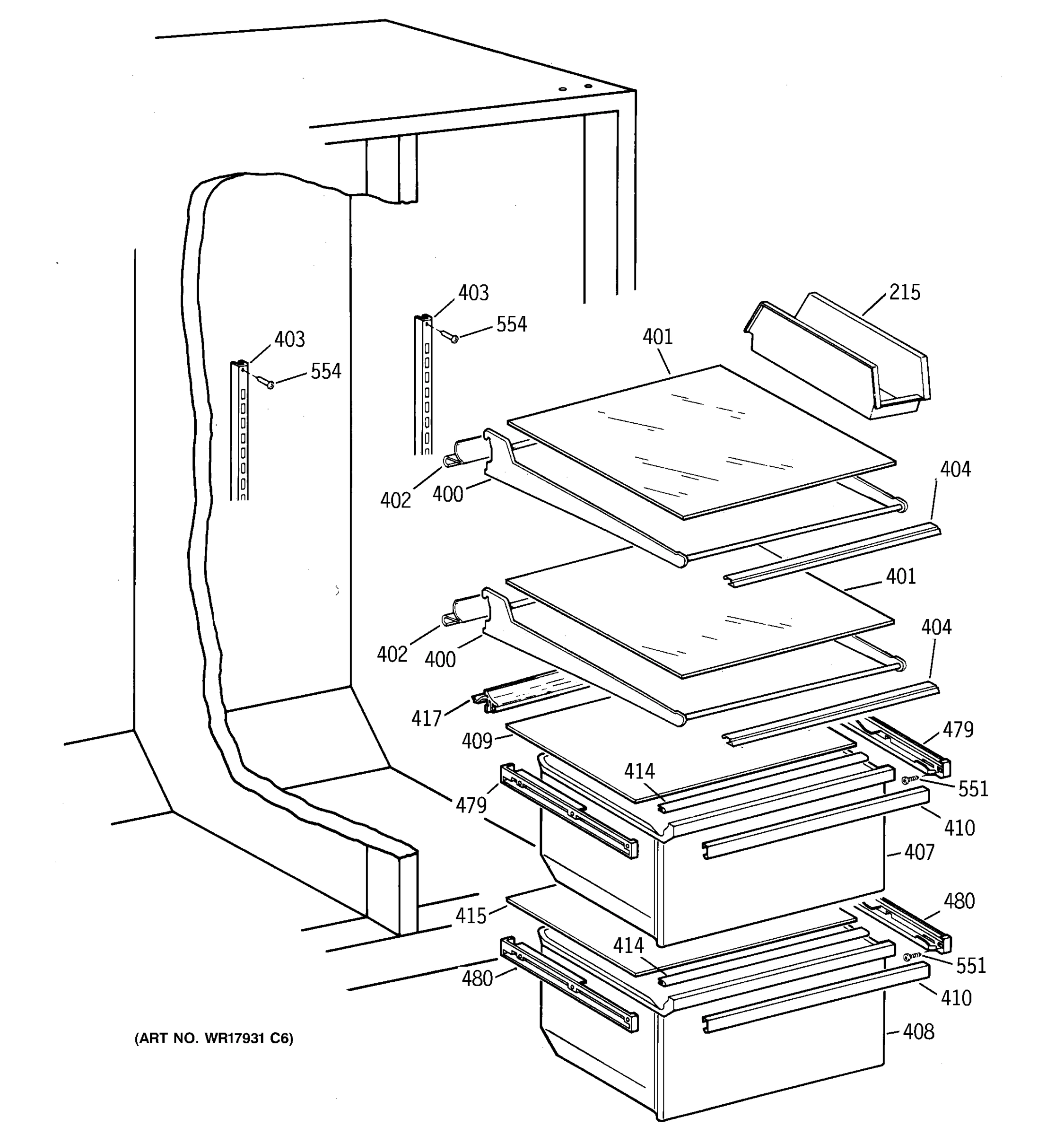 403
215
554
403
401
554
404
402
400
401
404
402
400
417
479
409
414
551
479
410
407
480
415
414
551
480
410
408
(ART NO. WR17931 C6)