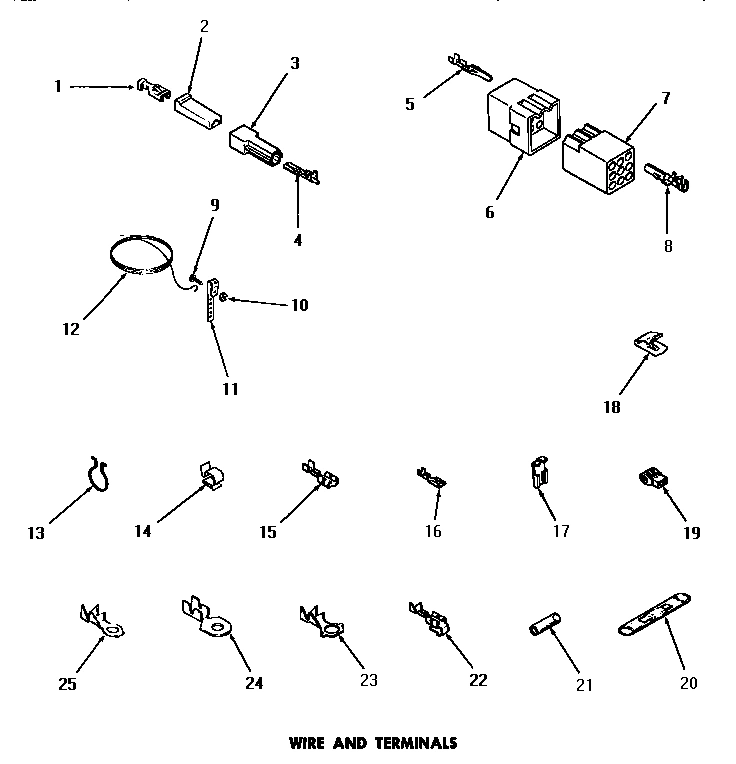 1
2
3
4
5
6
7
8
9
10
11
12
18
13
14
15
16
17
19
25
24
23
22
21
20

WIRE AND TERMINALS