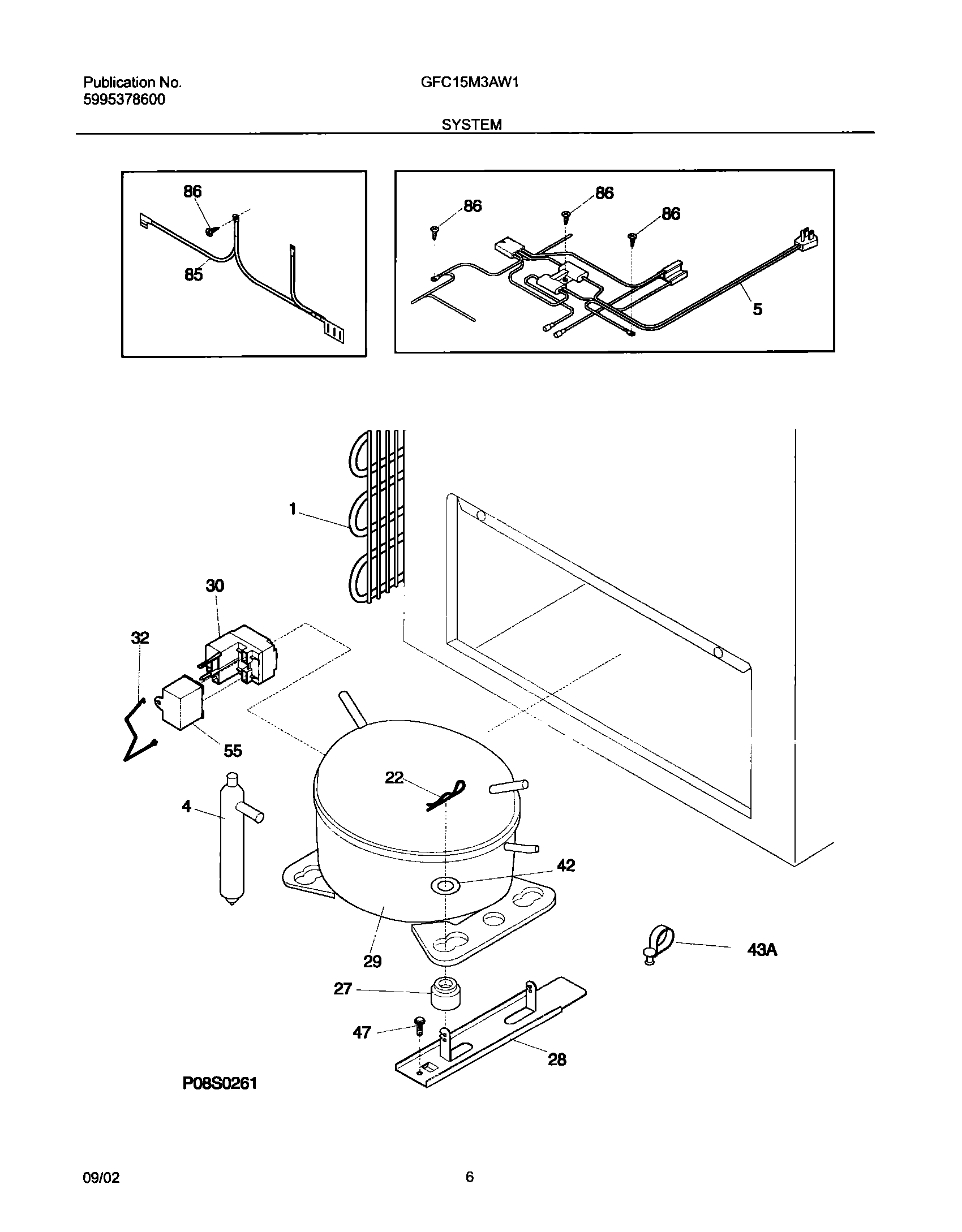 Publication No.
5995378600

GFC15M3AW1

SYSTEM

86

85

86

86

86

5

1

30

32

55

4

22

42

29

43A

27

47

28

P08S0261

09/02

6