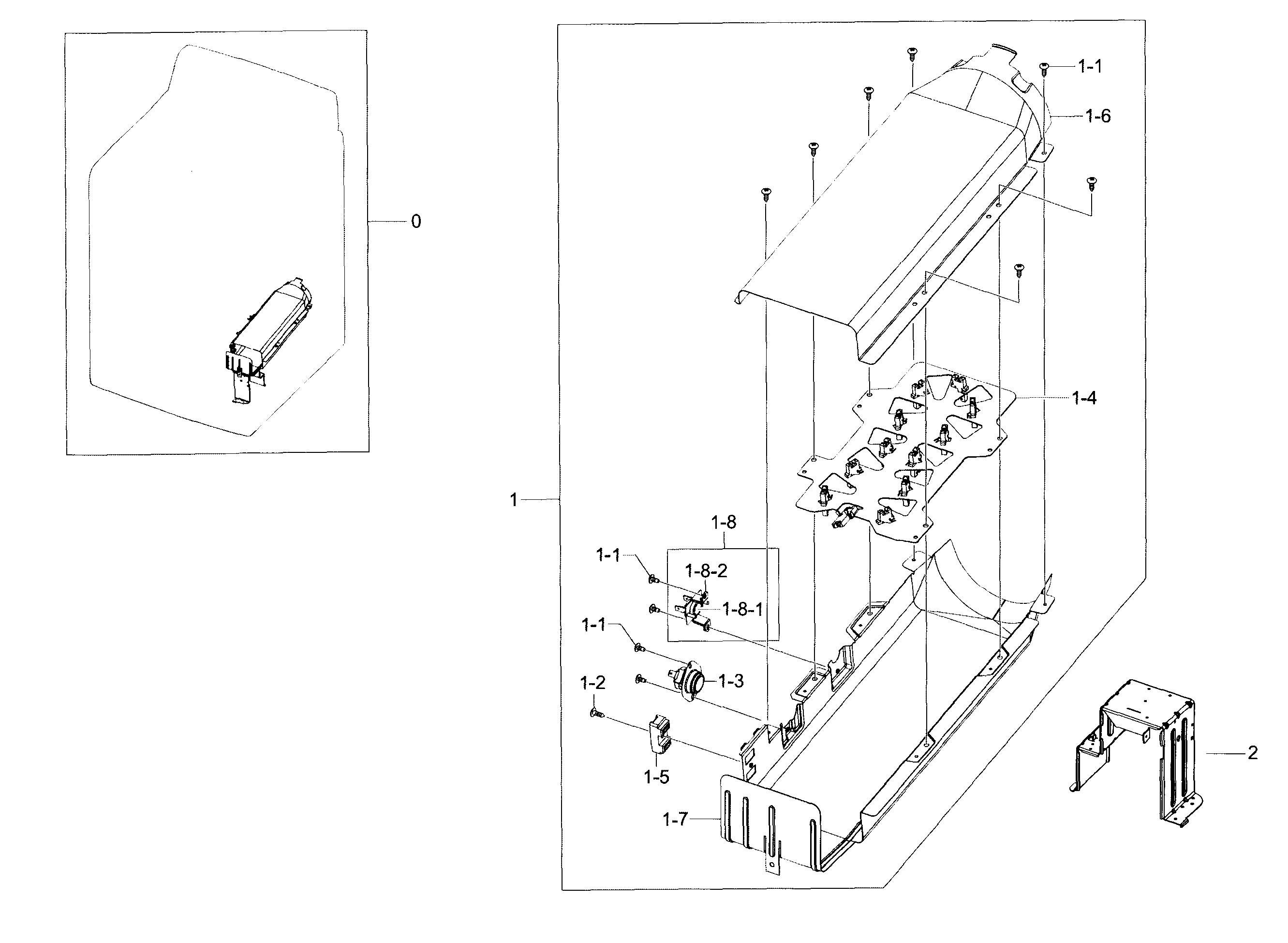 0

1-1
1-6
1-4
1
1-8
1-1
1-8-2
1-8-1
1-1
1-3
1-2
1-5
1-7
2