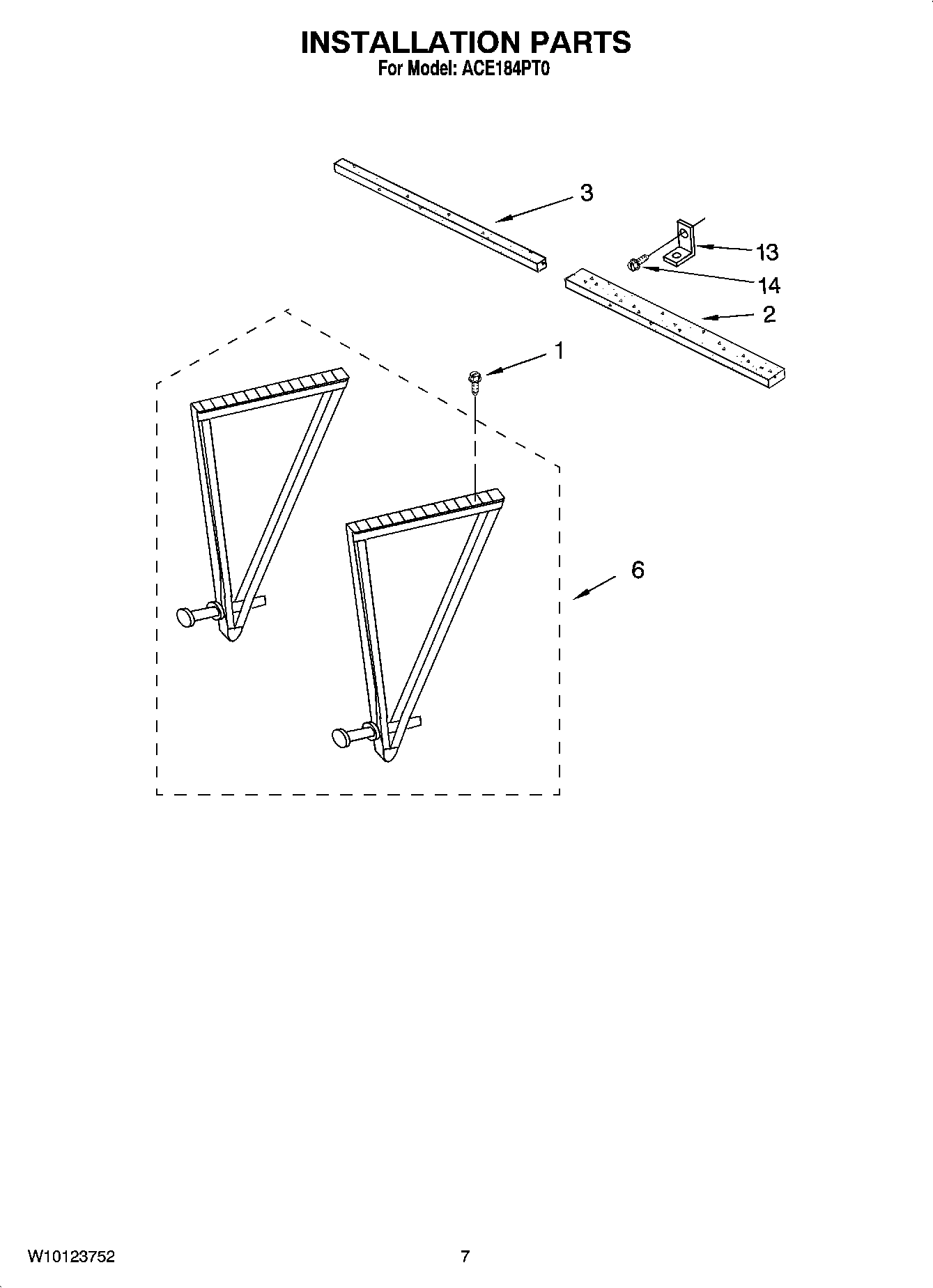 INSTALLATION PARTS
For Model: ACE184PT0

3
13
14
2
1
6

W10123752
7