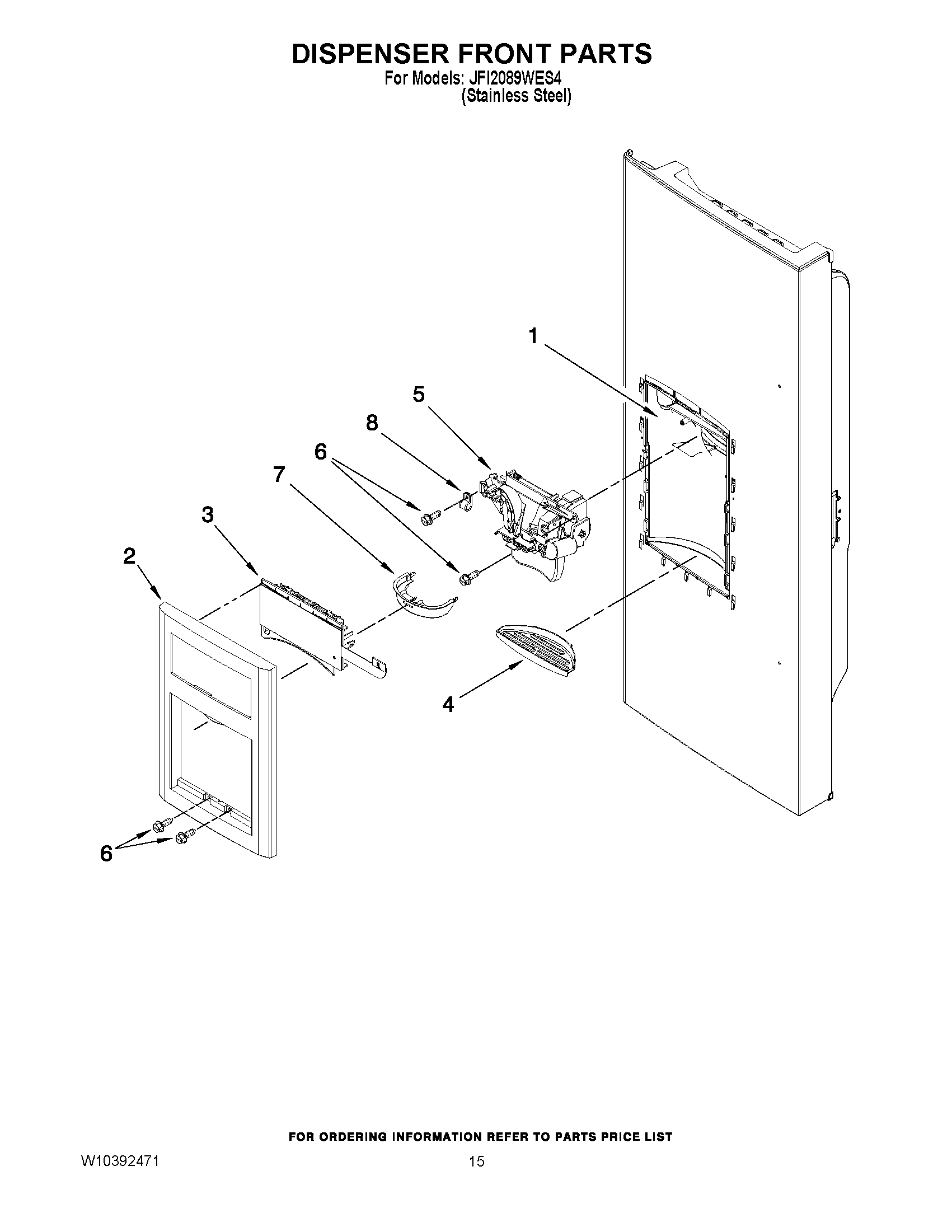 DISPENSER FRONT PARTS
For Models: JFI2089WES4
(Stainless Steel)

1
5
8
6
7
3
2
4
6

FOR ORDERING INFORMATION REFER TO PARTS PRICE LIST

W10392471

15