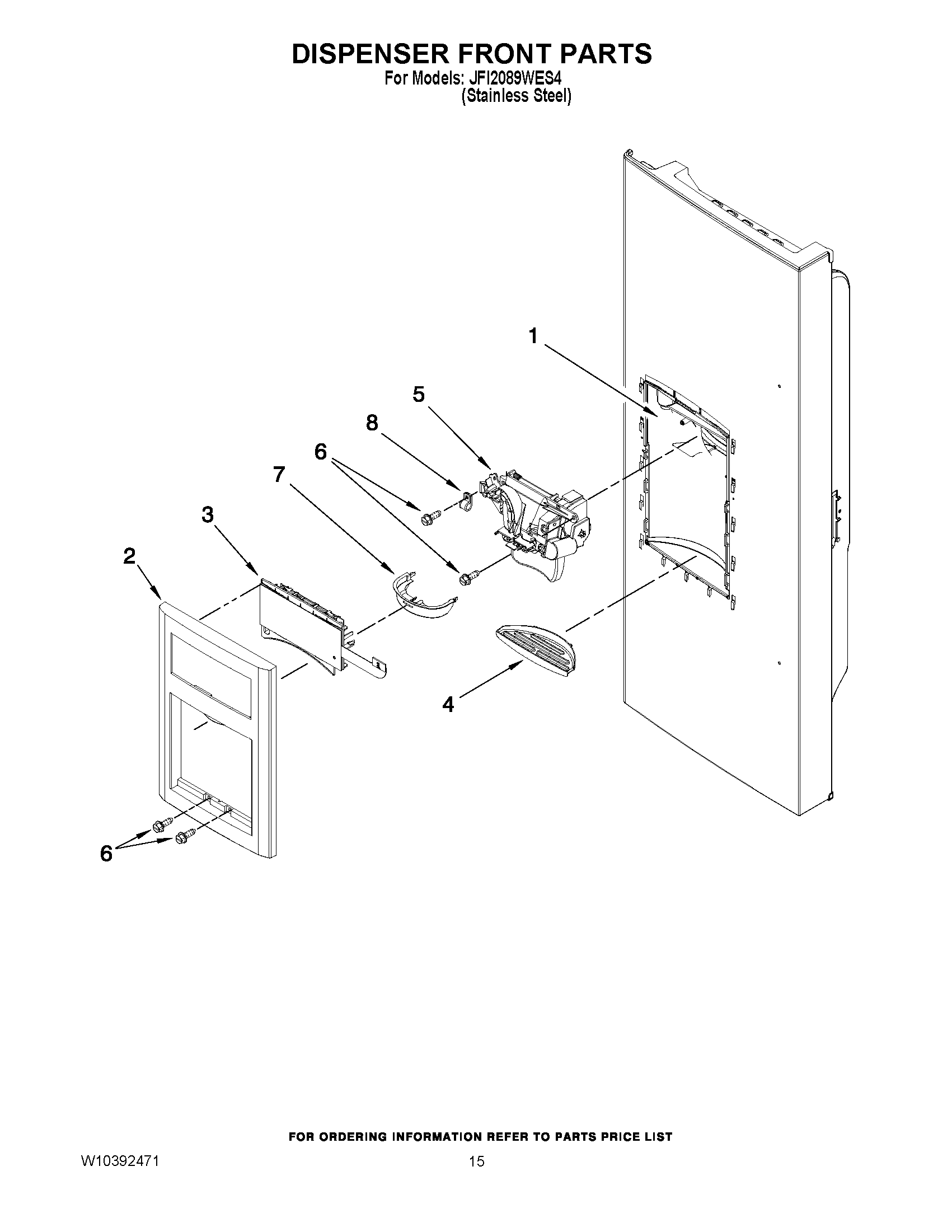 DISPENSER FRONT PARTS
For Models: JFI2089WES4
(Stainless Steel)

1
5
8
6
7
3
2
4
6

FOR ORDERING INFORMATION REFER TO PARTS PRICE LIST

W10392471

15