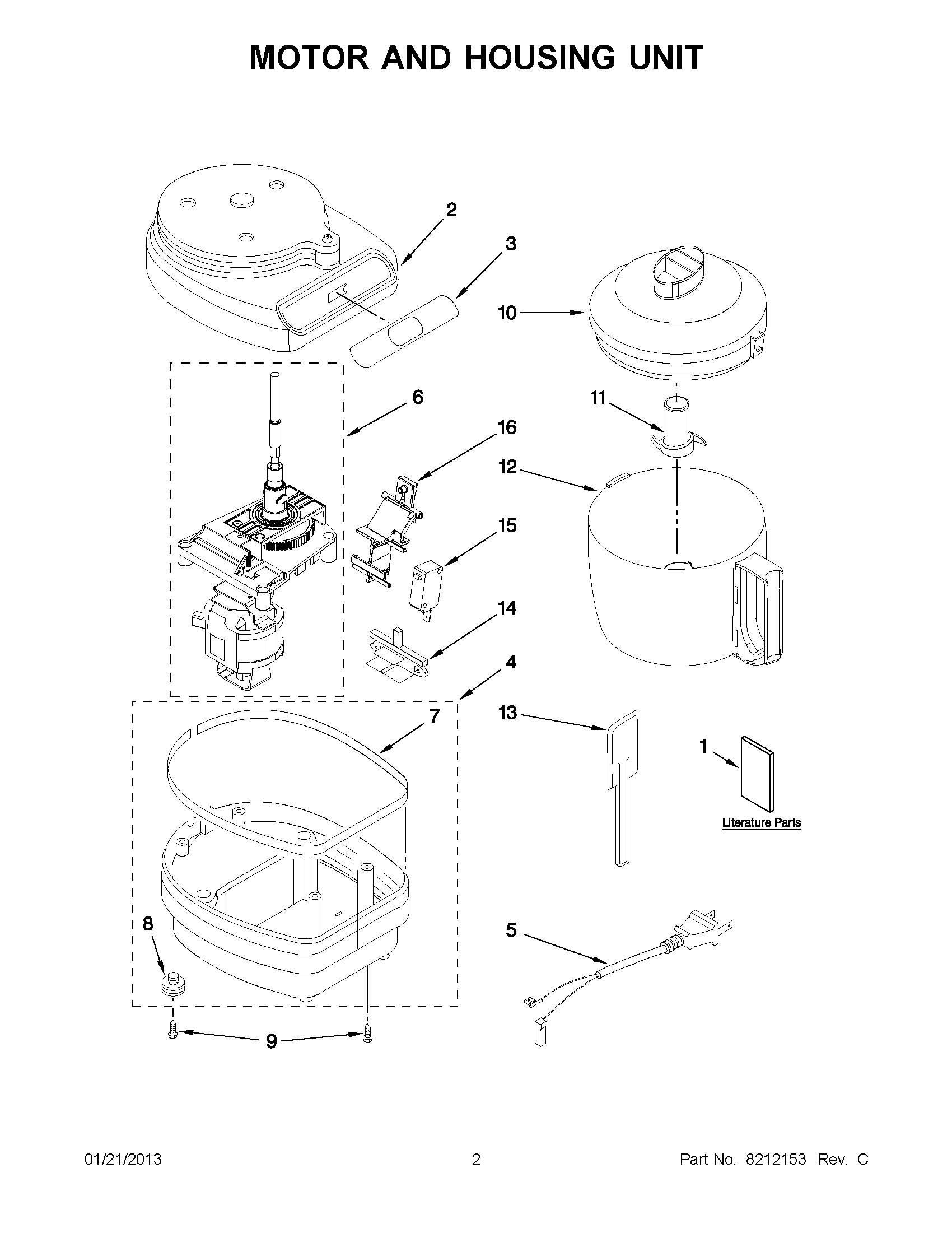 MOTOR AND HOUSING UNIT

2

3

10

6

11

16

12

15

14

4

7

13

1

Literature Parts

8

5

9

01/21/2013 2 Part No. 8212153 Rev. C