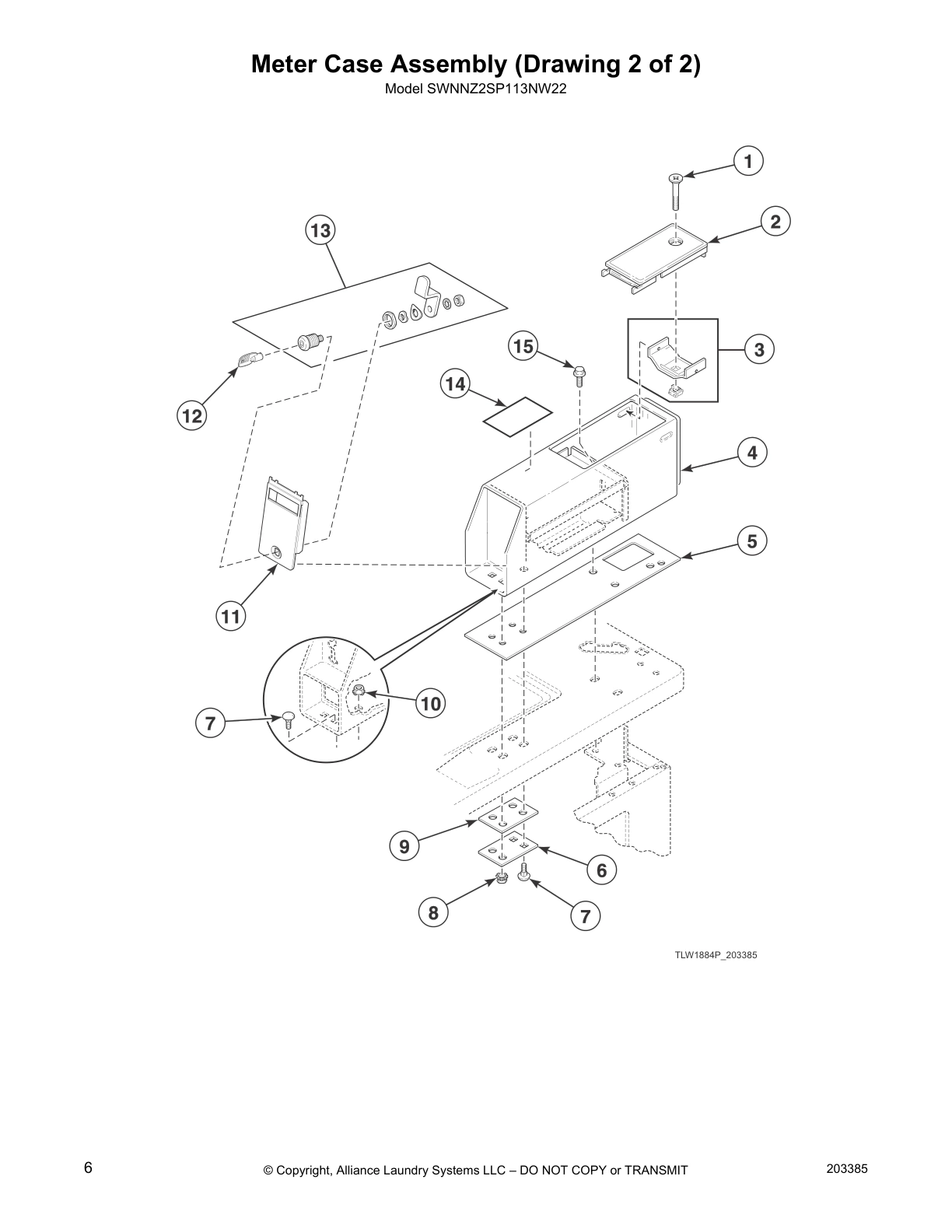 Meter Case Assembly (Drawing 2 of 2)
Model SWNNZ2SP113NW22

1
2
13
3
15
14
12
4
5
11
10
7
9
6
8
7

TLW1884P_203385

6
© Copyright, Alliance Laundry Systems LLC – DO NOT COPY or TRANSMIT
203385