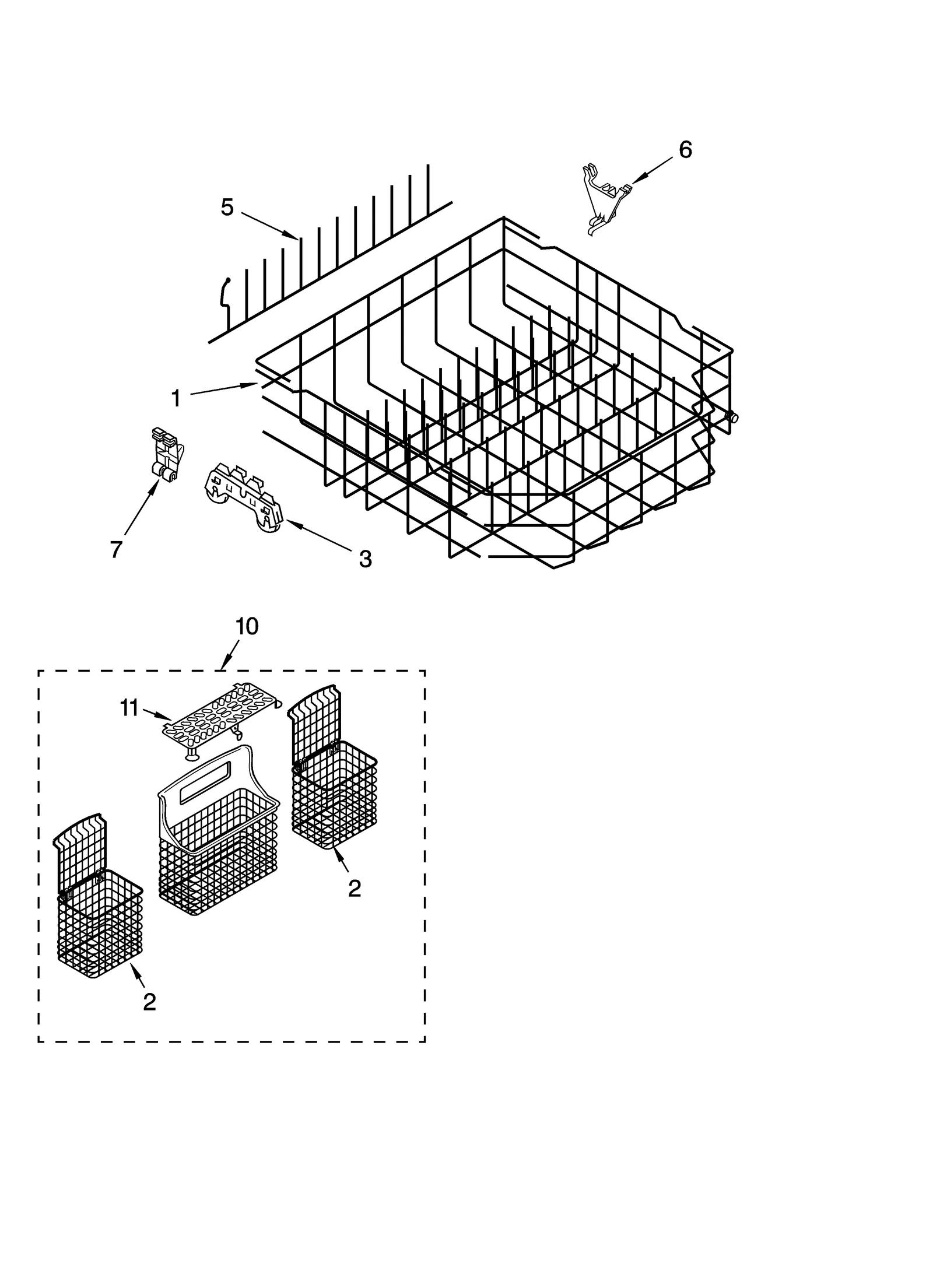 6

5

1

7

3

10

11

2

2