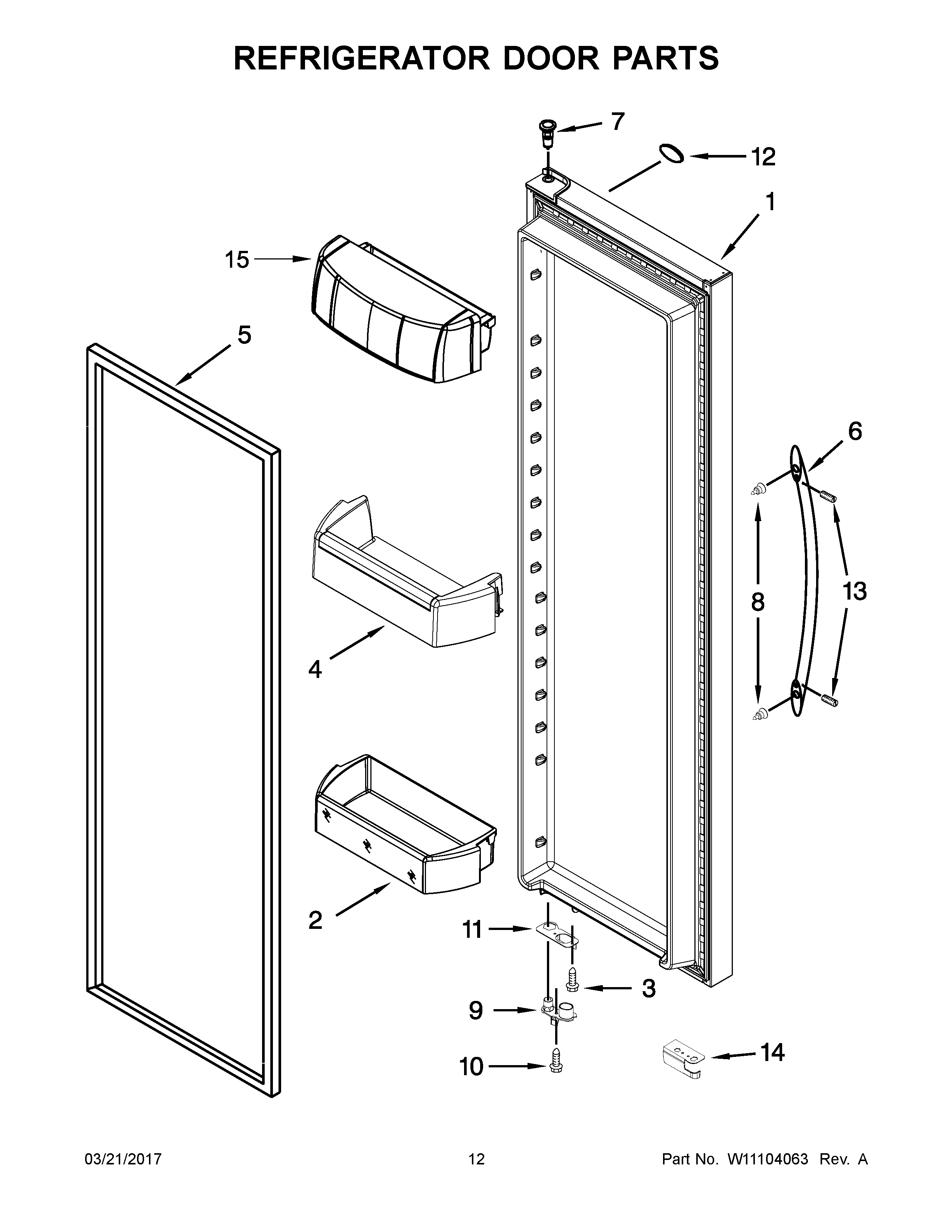 REFRIGERATOR DOOR PARTS

7
12
1
15
5
6
8
13
4
2
11
3
9
10
14

03/21/2017
12
Part No. W11104063 Rev. A