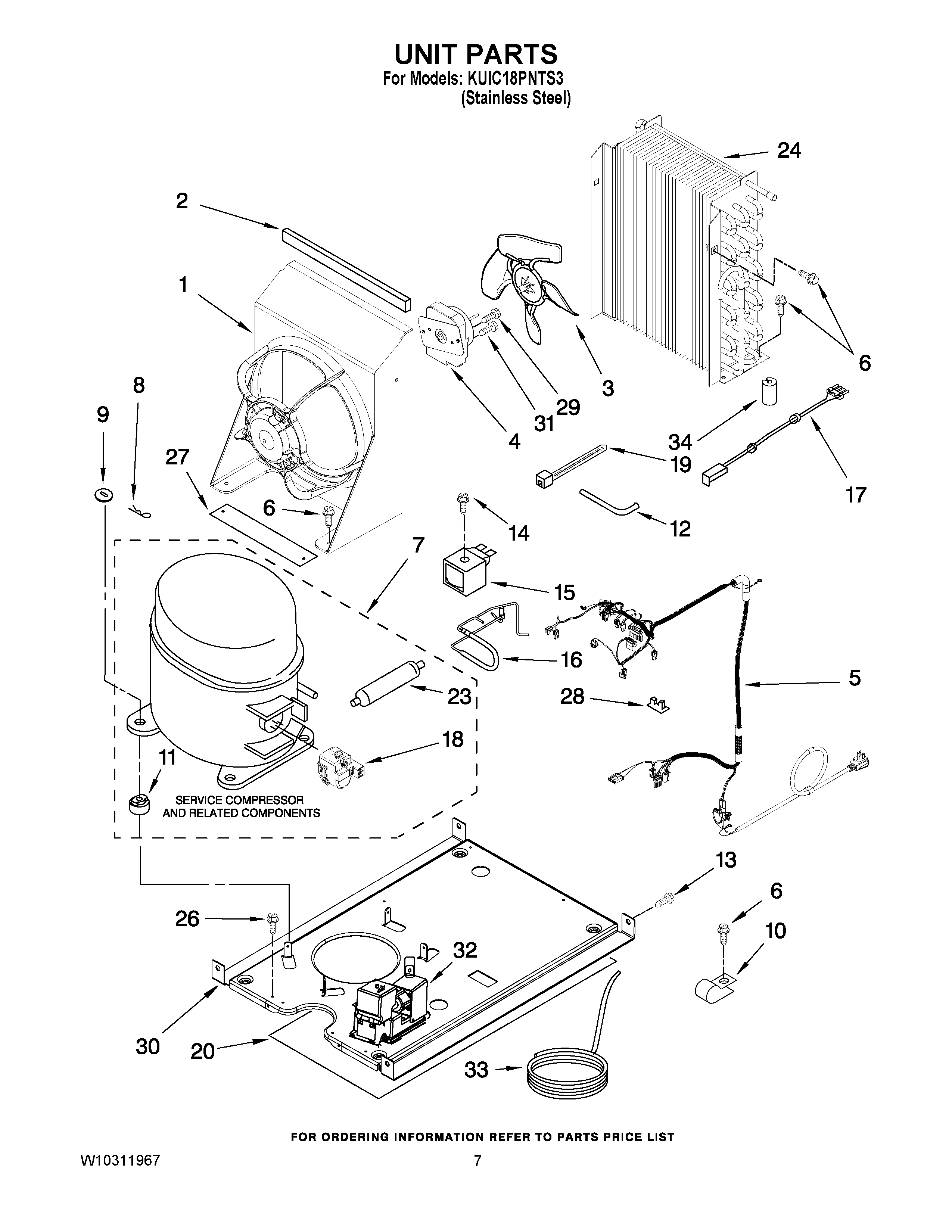 UNIT PARTS
For Models: KUIC18PNTS3
(Stainless Steel)

24
2
1
3
6
29
31
4
8
9
27
34
19
17
6
14
12
7
15
16
5
23
28
18
11
SERVICE COMPRESSOR AND RELATED COMPONENTS
13
6
26
10
32
30
20
33

FOR ORDERING INFORMATION REFER TO PARTS PRICE LIST

W10311967
7