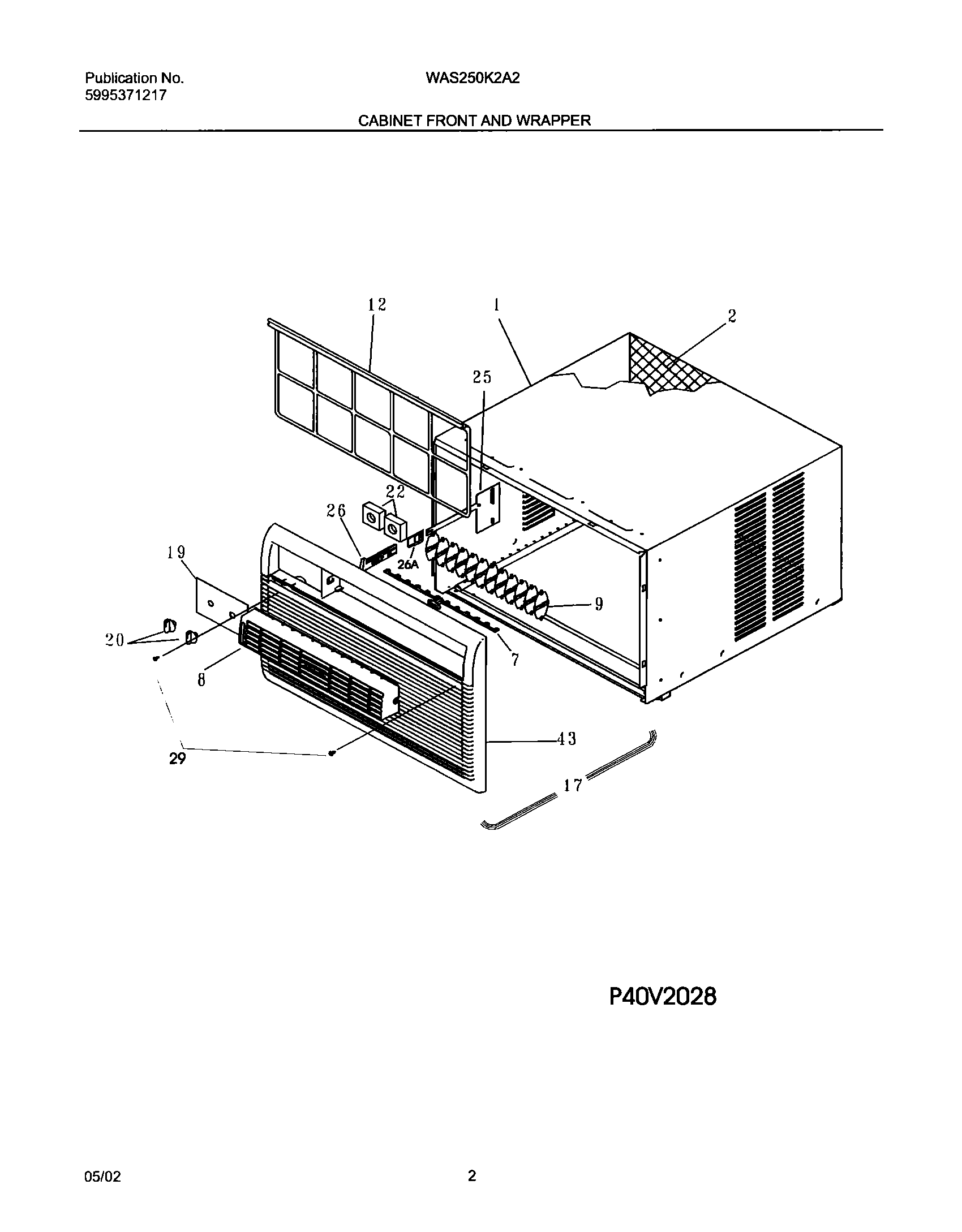 Publication No.
5995371217

WAS250K2A2

CABINET FRONT AND WRAPPER

12
1
2
25
22
26
26A
19
9
20
7
8
43
29
17

P40V2028

05/02

2