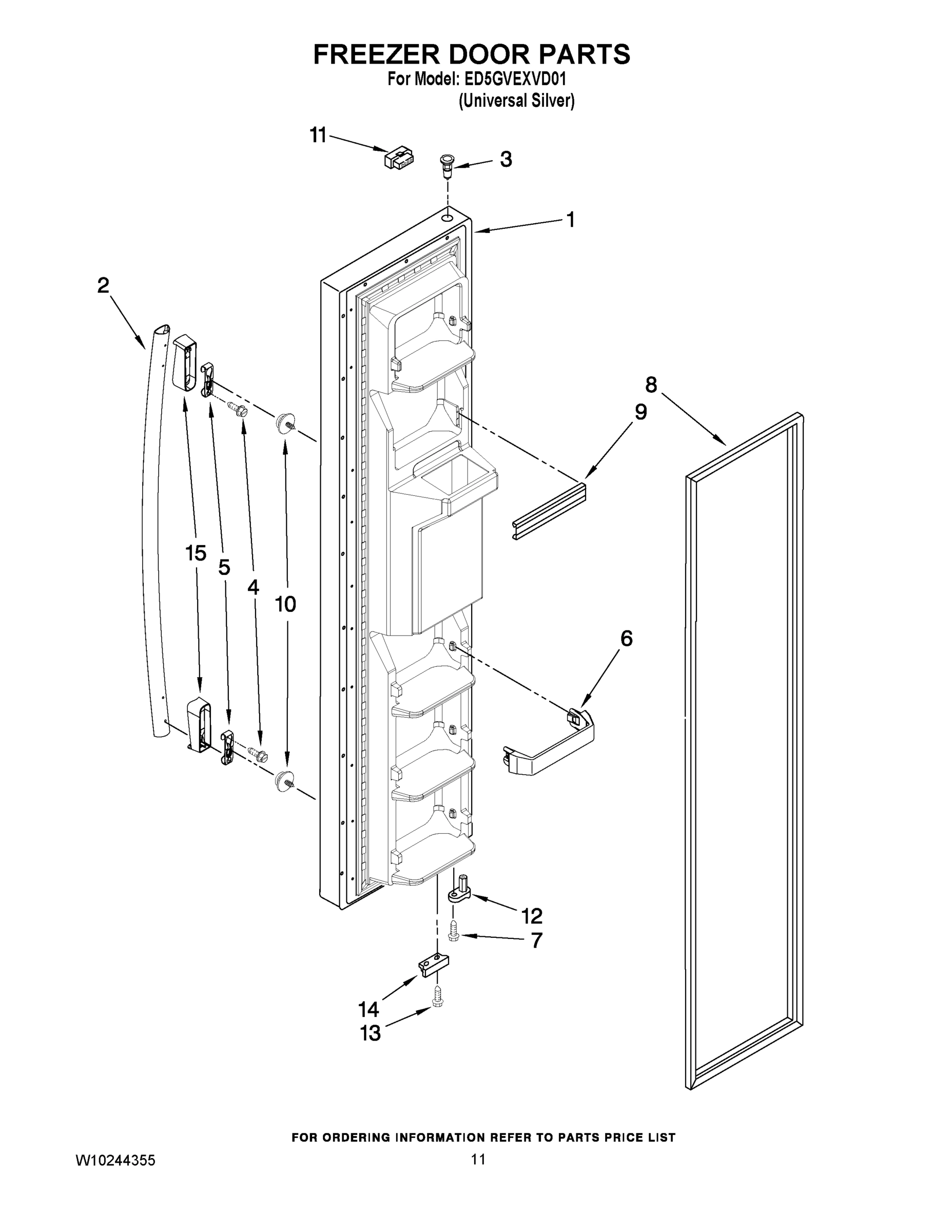 FREEZER DOOR PARTS
For Model: ED5GVEXVD01
(Universal Silver)

11
3
1
2
8
9
15
5
4
10
6
12
7
14
13

FOR ORDERING INFORMATION REFER TO PARTS PRICE LIST

W10244355
11