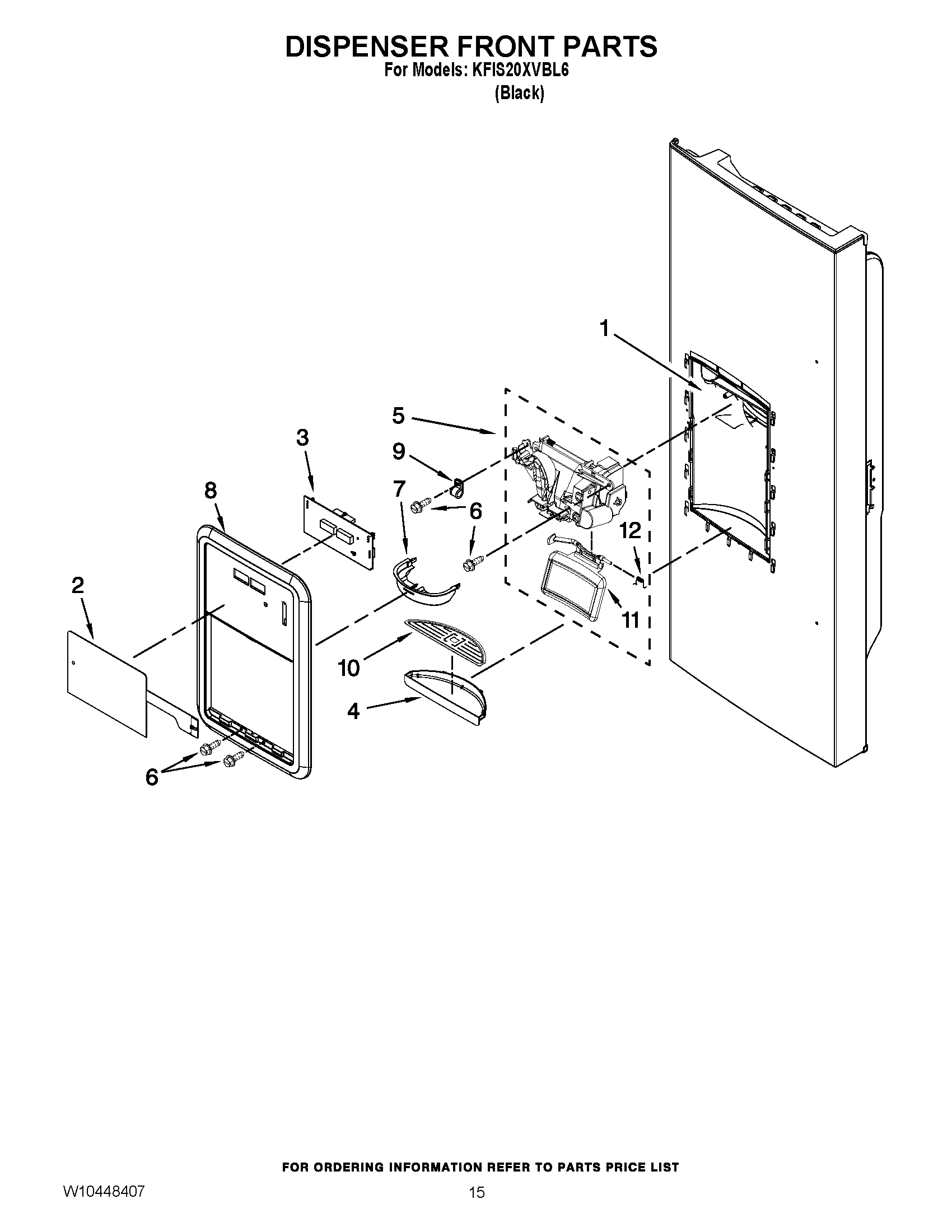 DISPENSER FRONT PARTS
For Models: KFIS20XVBL6
(Black)

1
5
3
9
8
7
6
6
12
2
11
10
4
6

FOR ORDERING INFORMATION REFER TO PARTS PRICE LIST

W10448407

15