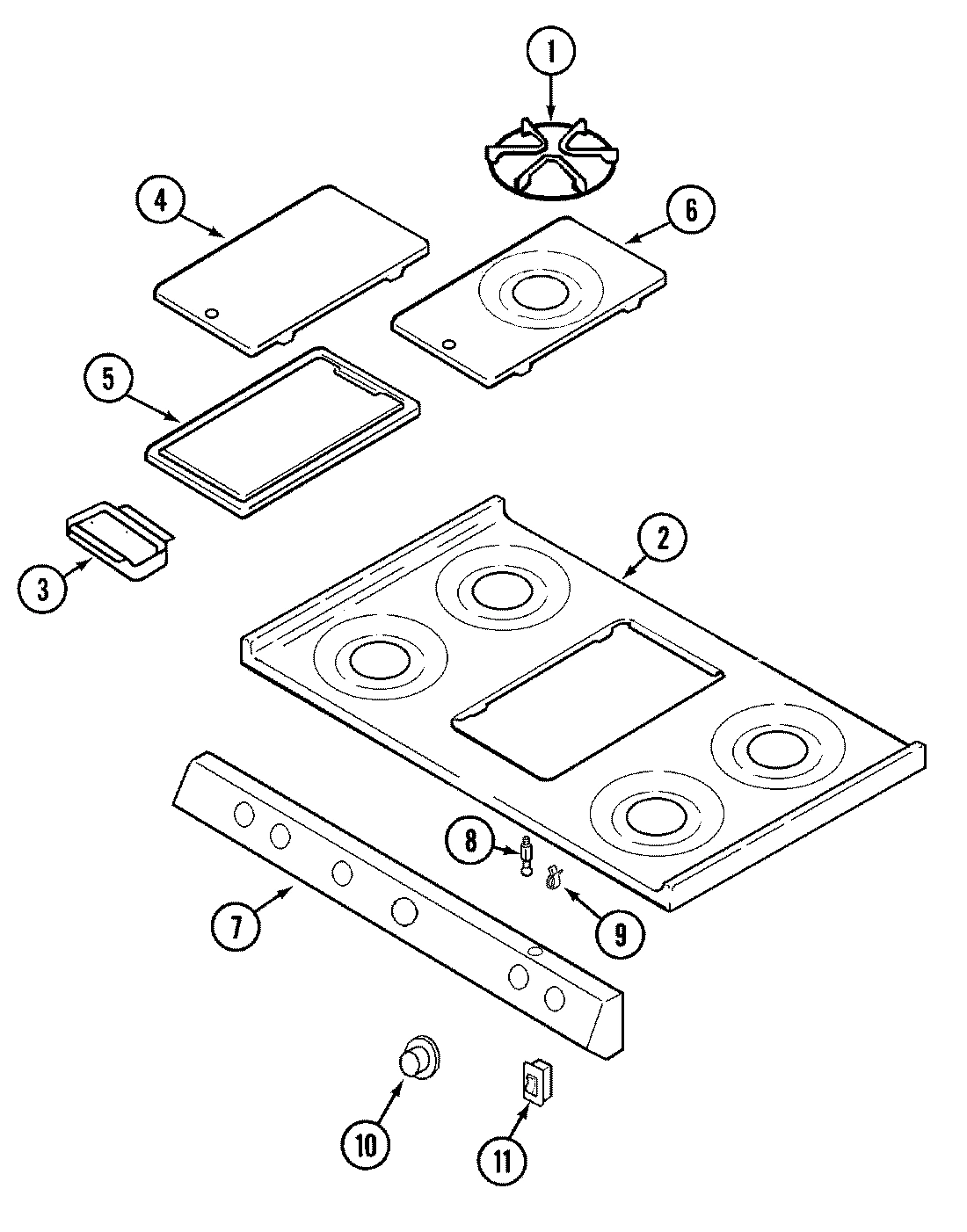 1
4
6
5
3
2
8
9
7
10
11