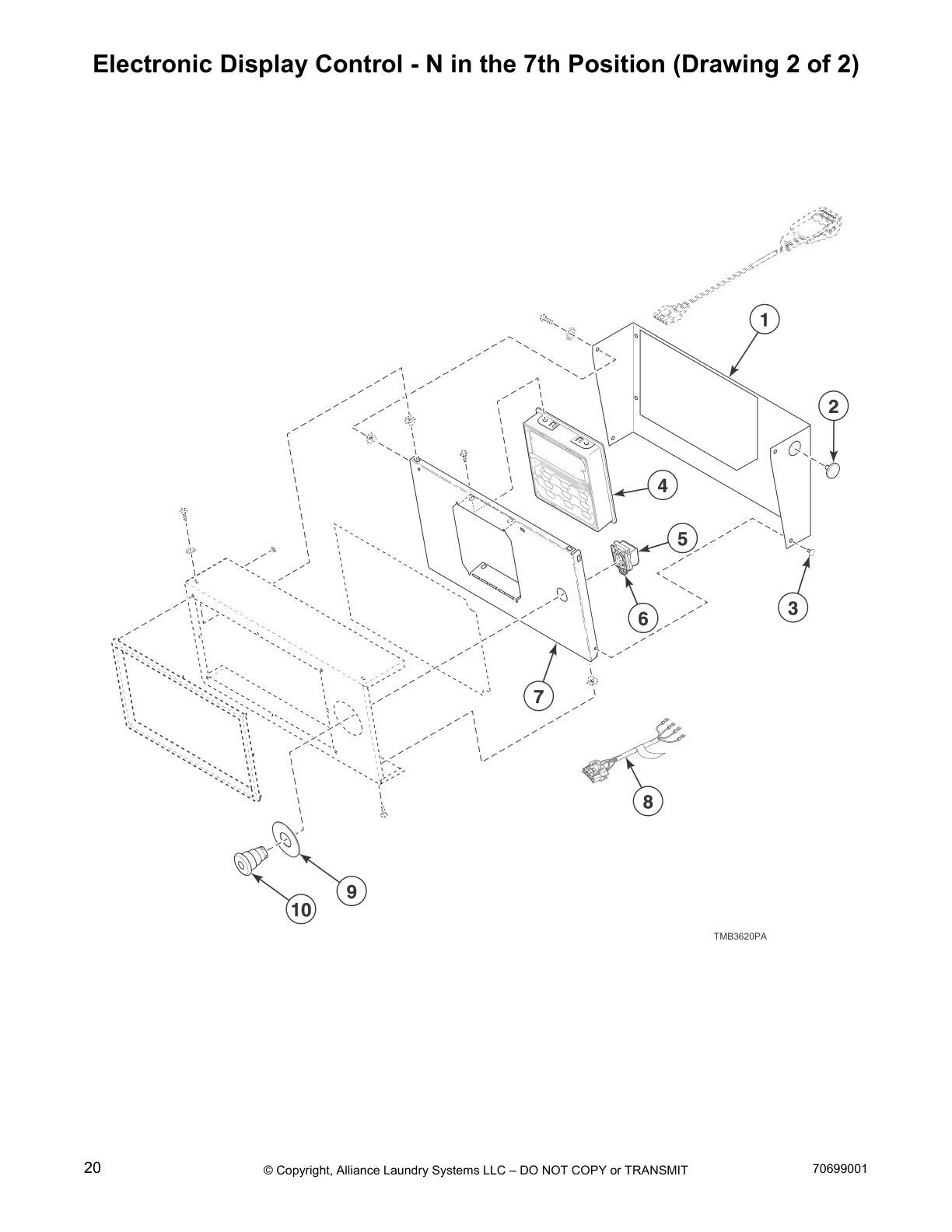 Electronic Display Control - N in the 7th Position (Drawing 2 of 2)

1
2
4
5
3
6
7
8
9
10

TMB3620PA

20

© Copyright, Alliance Laundry Systems LLC – DO NOT COPY or TRANSMIT

70699001