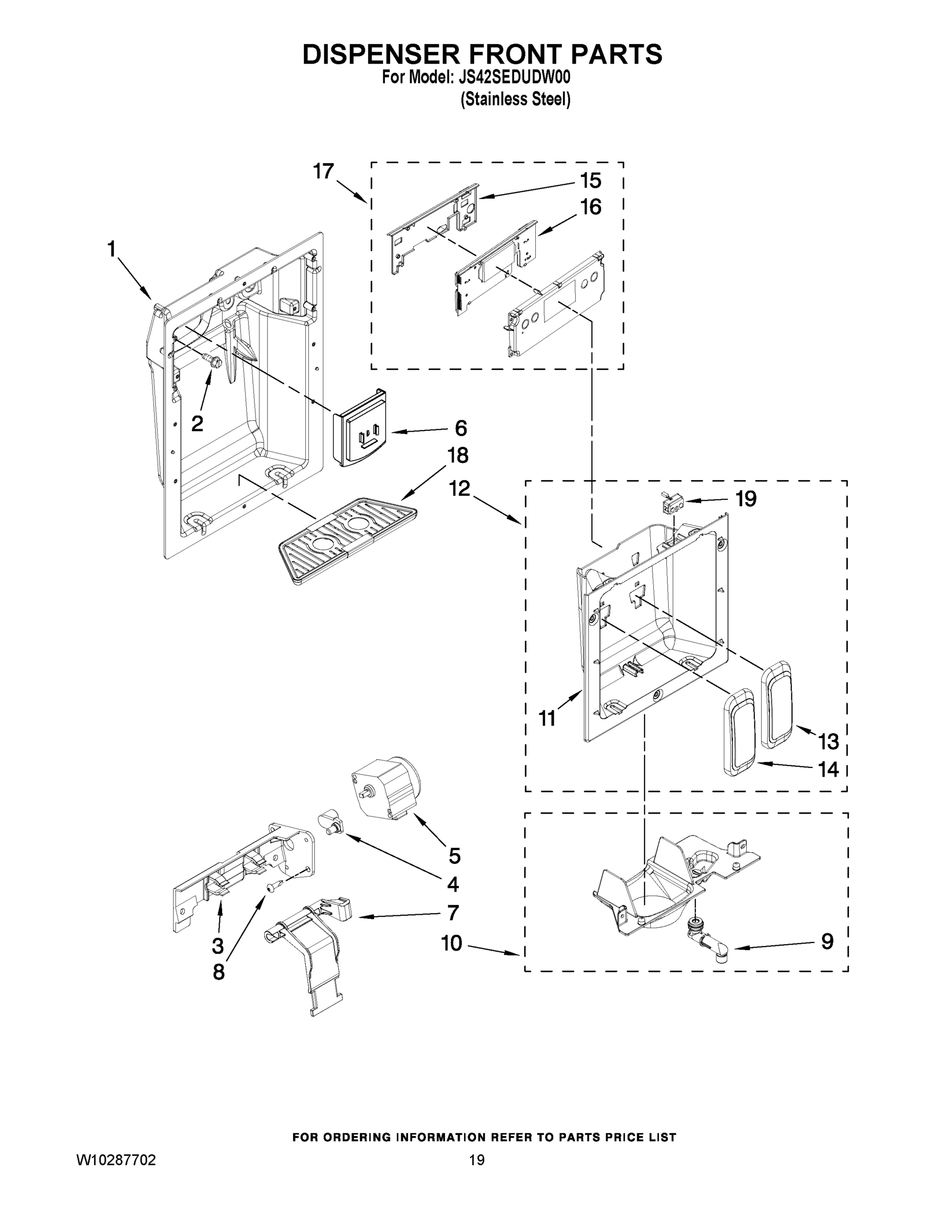 DISPENSER FRONT PARTS
For Model: JS42SEDUDW00
(Stainless Steel)

17
15
16
1
2
6
18
12
19
11
13
14
5
4
7
3
8
10
9

FOR ORDERING INFORMATION REFER TO PARTS PRICE LIST

W10287702

19