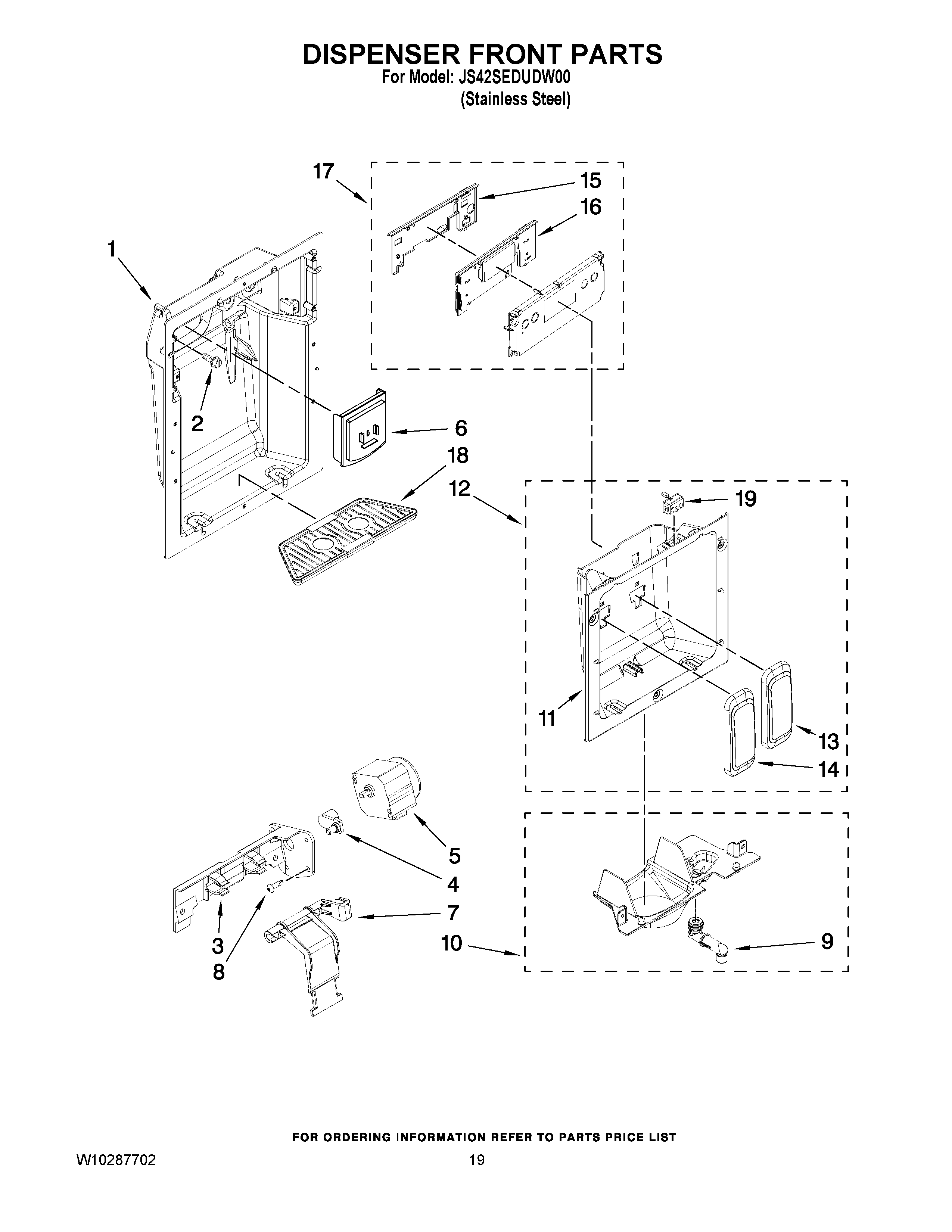 DISPENSER FRONT PARTS

For Model: JS42SEDUDW00
(Stainless Steel)

17
15
16
1
2
6
18
12
19
11
13
14
5
4
7
3
8
10
9

FOR ORDERING INFORMATION REFER TO PARTS PRICE LIST

W10287702
19