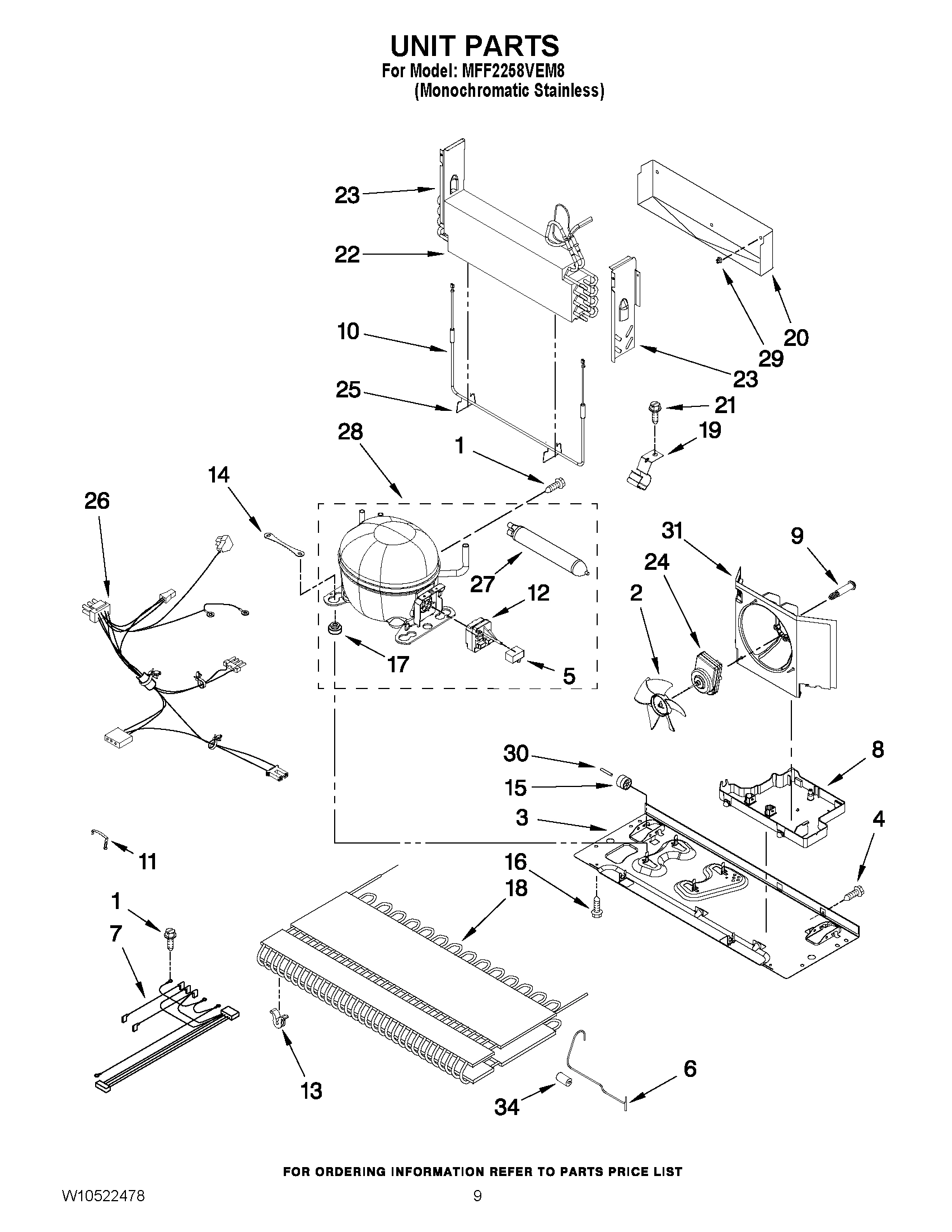 UNIT PARTS
For Model: MFF2258VEM8
(Monochromatic Stainless)

23
22
10
25
28
1
14
26
20
29
23
21
19
31
9
24
2
27
12
17
5
30
15
3
8
4
11
16
18
1
7
13
34
6

FOR ORDERING INFORMATION REFER TO PARTS PRICE LIST

W10522478

9