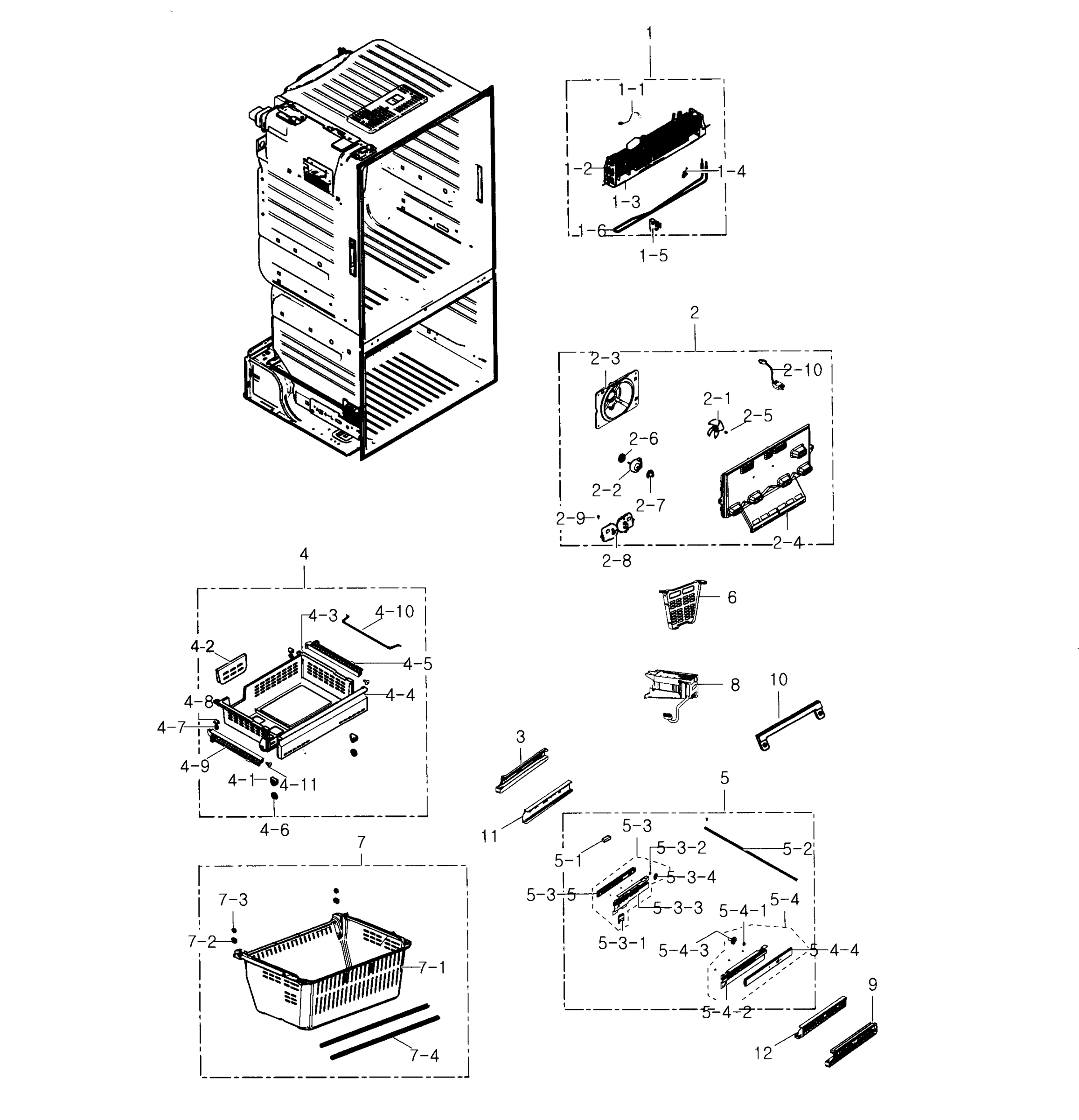 1
1-1
1-2
1-4
1-3
1-6
1-5

2
2-3
2-10
2-1
2-5
2-6
2-2
2-7
2-9
2-8
2-4

4
4-3
4-10
4-2
4-5
4-8
4-4
4-7
4-9
4-1
4-11
4-6

6
8
10
3
11

5
5-3
5-1
5-3-2
5-2
5-3-4
5-3-5
5-3-3
5-4-1
5-4
5-3-1
5-4-3
5-4-4
5-4-2

7
7-3
7-2
7-1
7-4

9
12