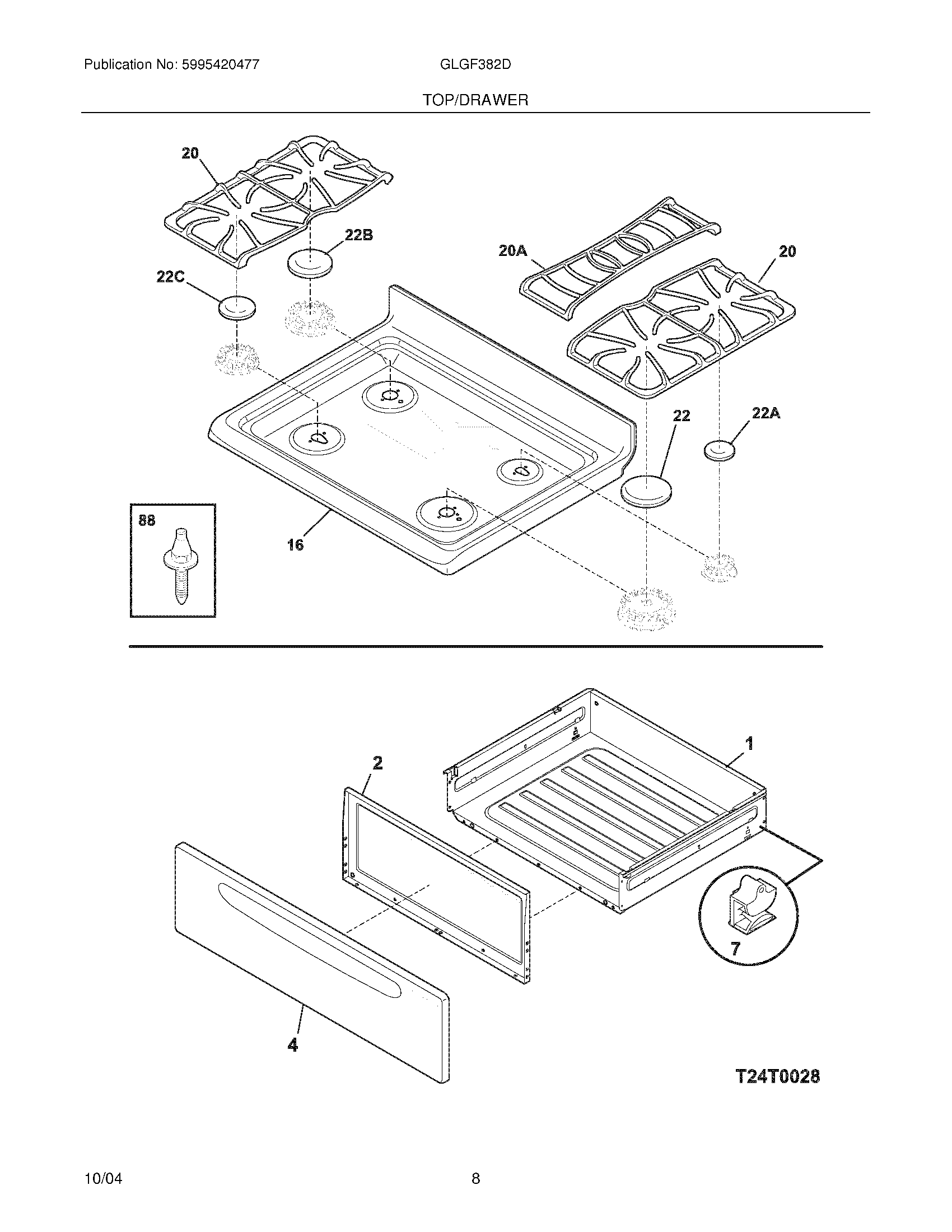 Publication No: 5995420477

GLGF382D

TOP/DRAWER

20

22B

22C

20A

20

22

22A

88

16

2

1

7

4

T24T0028

10/04

8