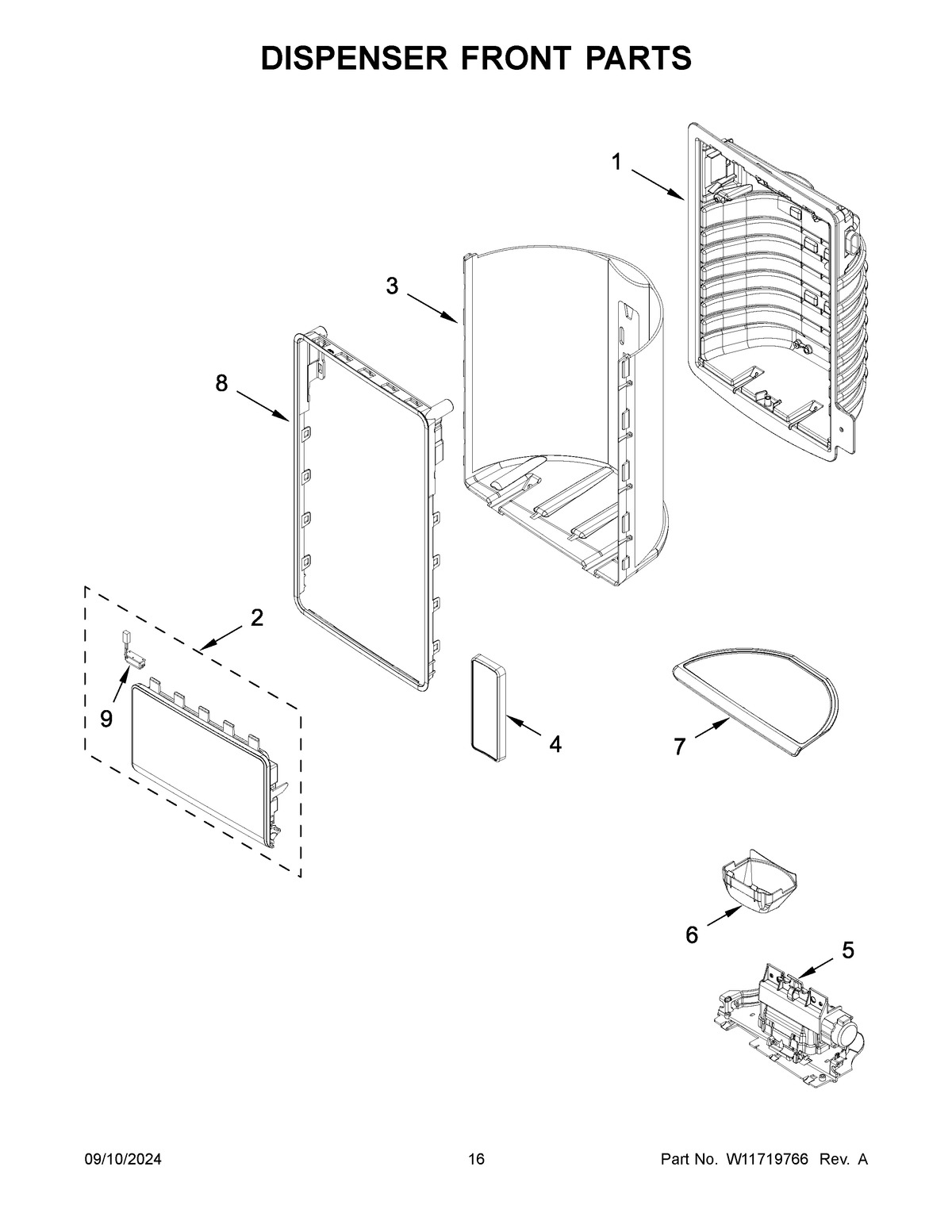 DISPENSER FRONT PARTS

1

3

8

2

9

4

7

6

5

09/10/2024

16

Part No. W11719766 Rev. A