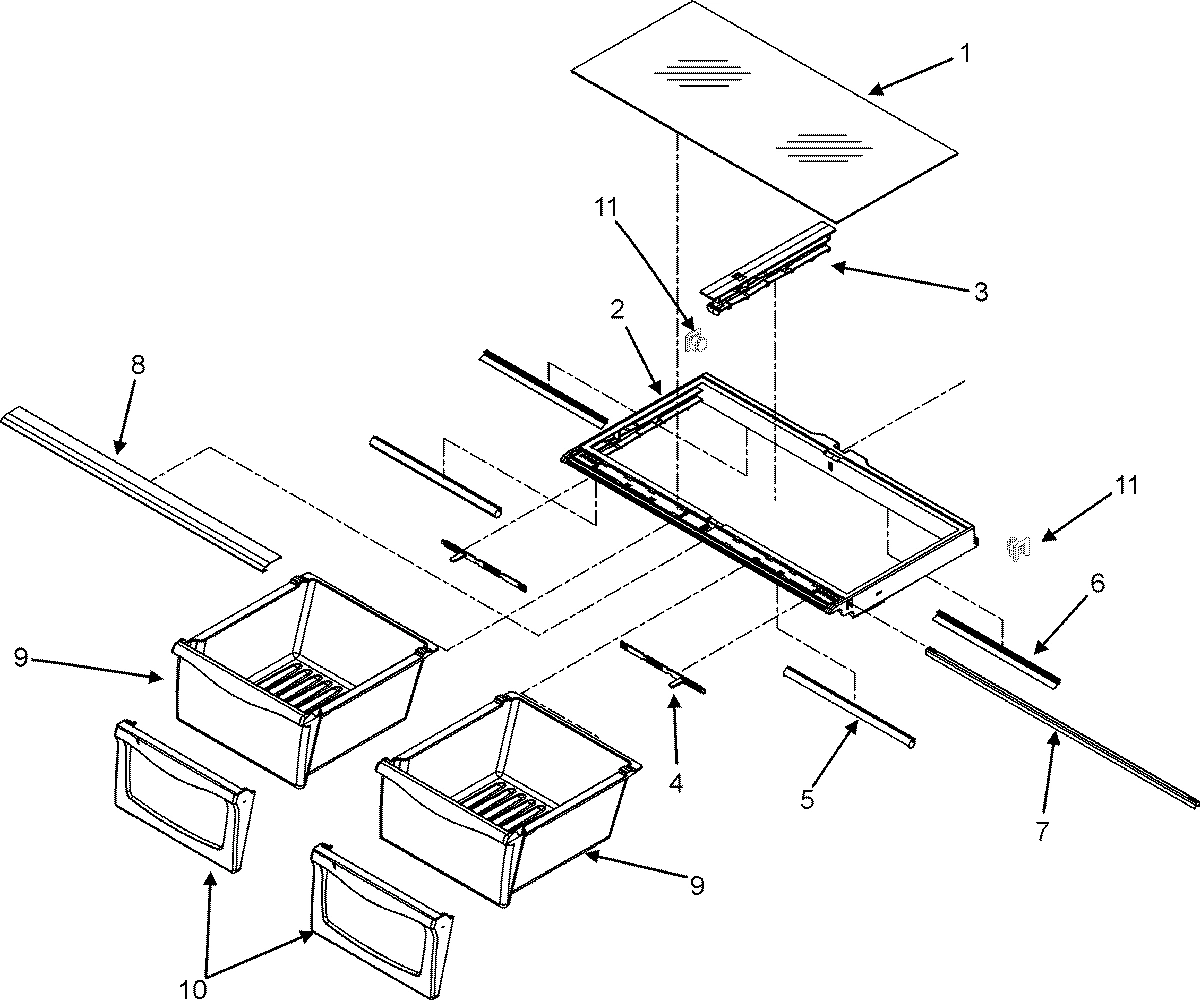 1
11
3
2
8
11
6
9
4
5
7
9
10