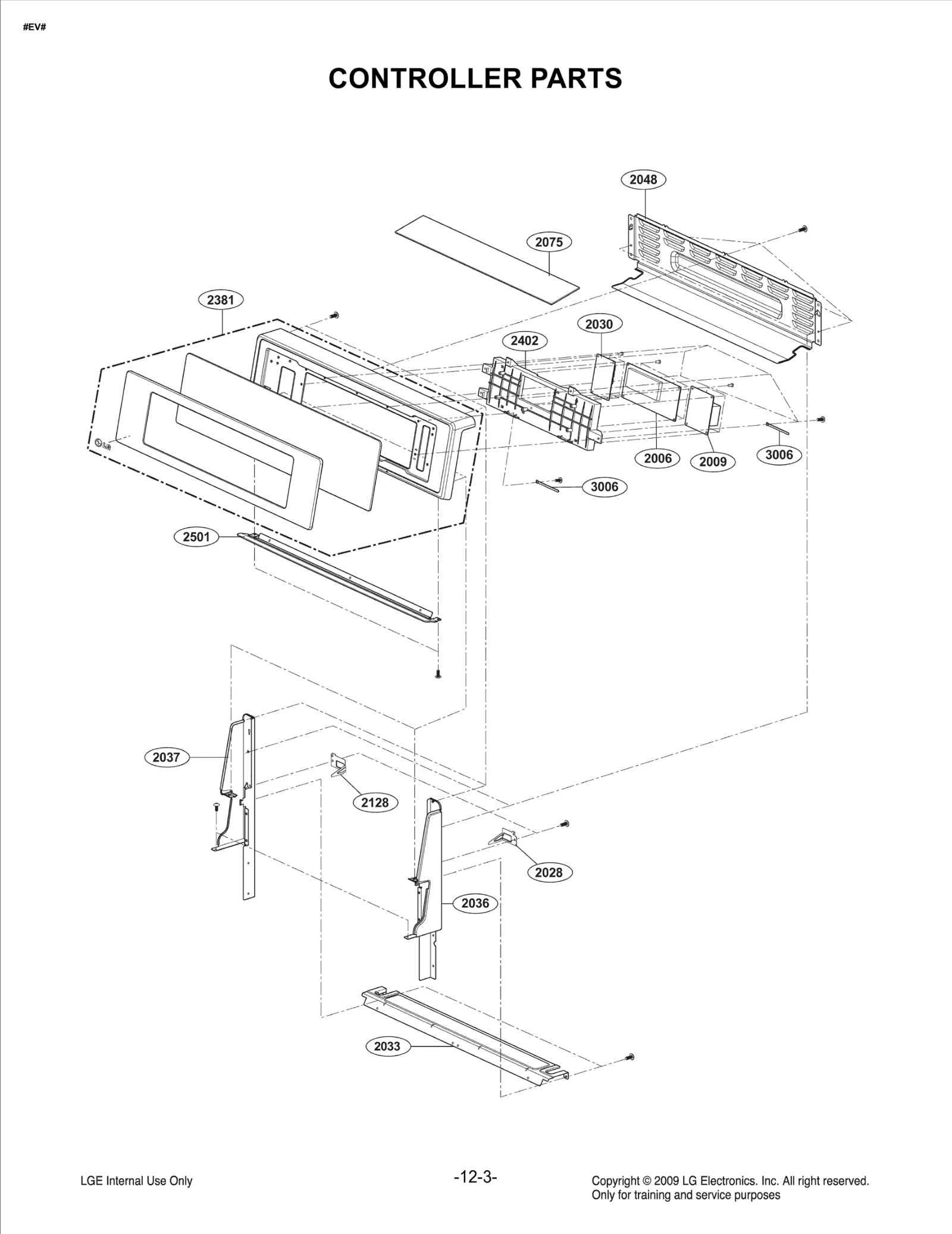 #EV#

CONTROLLER PARTS

2048

2075

2381

2030

2402

LG

2006

2009

3006

3006

2501

2037

2128

2028

2036

2033

LGE Internal Use Only

-12-3-

Copyright © 2009 LG Electronics. Inc. All right reserved.
Only for training and service purposes